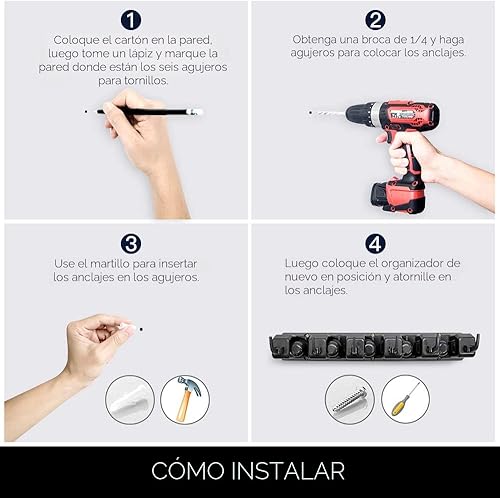 1
Coloque el cartón en la pared, luego tome un lápiz y marque la pared donde están los seis agujeros para tornillos.

2
Obtenga una broca de 1/4 y haga agujeros para colocar los anclajes.

3
Use el martillo para insertar los anclajes en los agujeros.

4
Luego coloque el organizador de nuevo en posición y atornille en los anclajes.

CÓMO INSTALAR