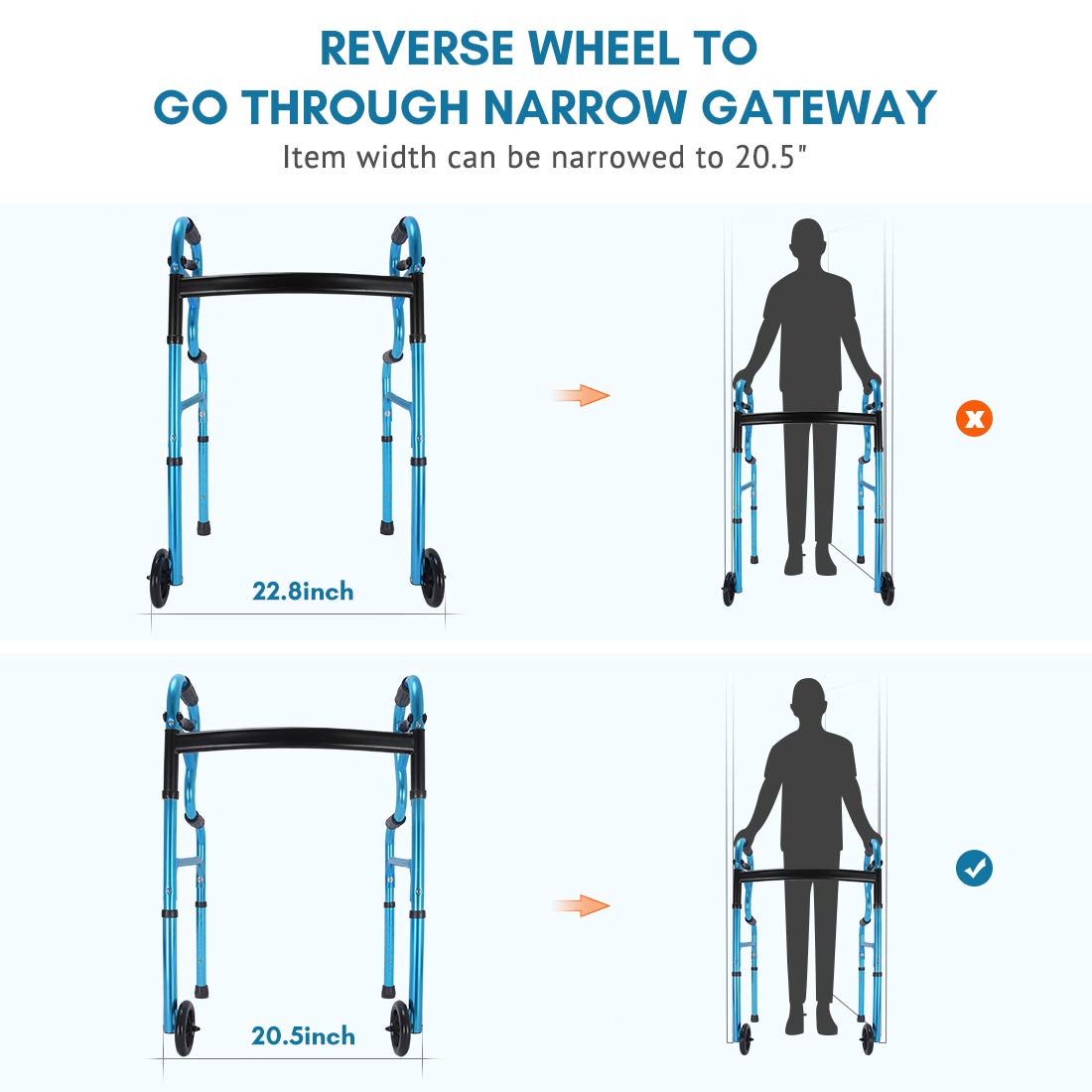 REVERSE WHEEL TO
GO THROUGH NARROW GATEWAY
Item width can be narrowed to 20.5"

22.8inch

20.5inch