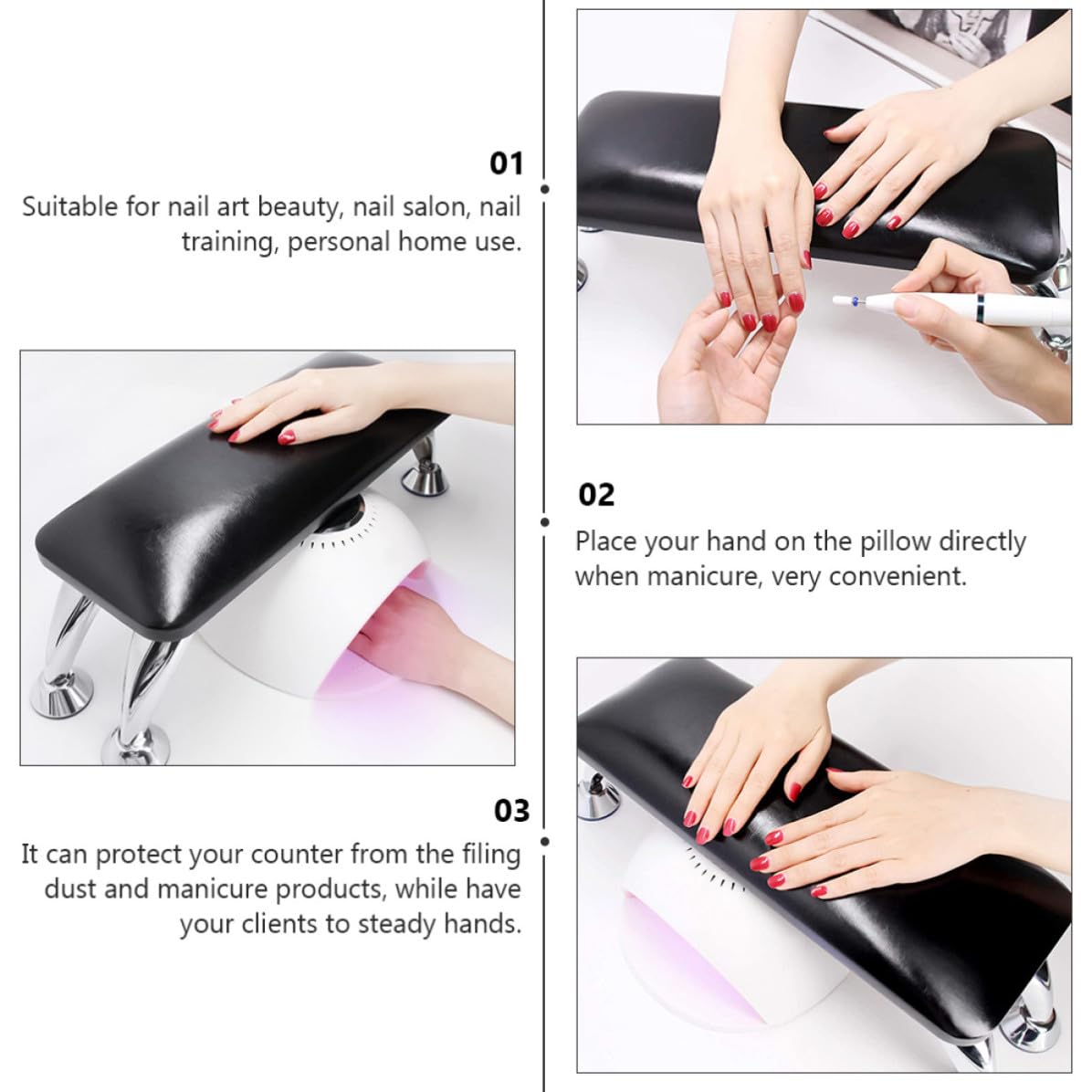 01
Suitable for nail art beauty, nail salon, nail training, personal home use.

02
Place your hand on the pillow directly when manicure, very convenient.

03
It can protect your counter from the filing dust and manicure products, while have your clients to steady hands.