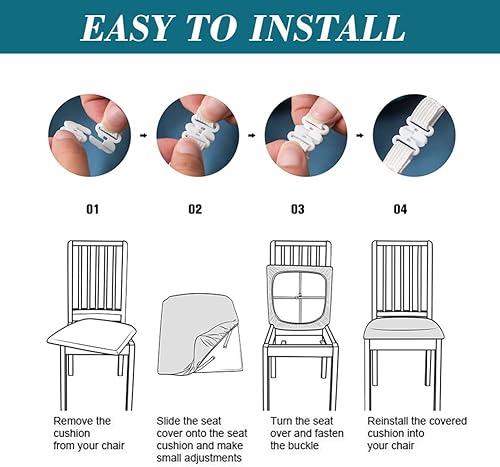 EASY TO INSTALL

01

02

03

04

Remove the cushion from your chair

Slide the seat cover onto the seat cushion and make small adjustments

Turn the seat over and fasten the buckle

Reinstall the covered cushion into your chair