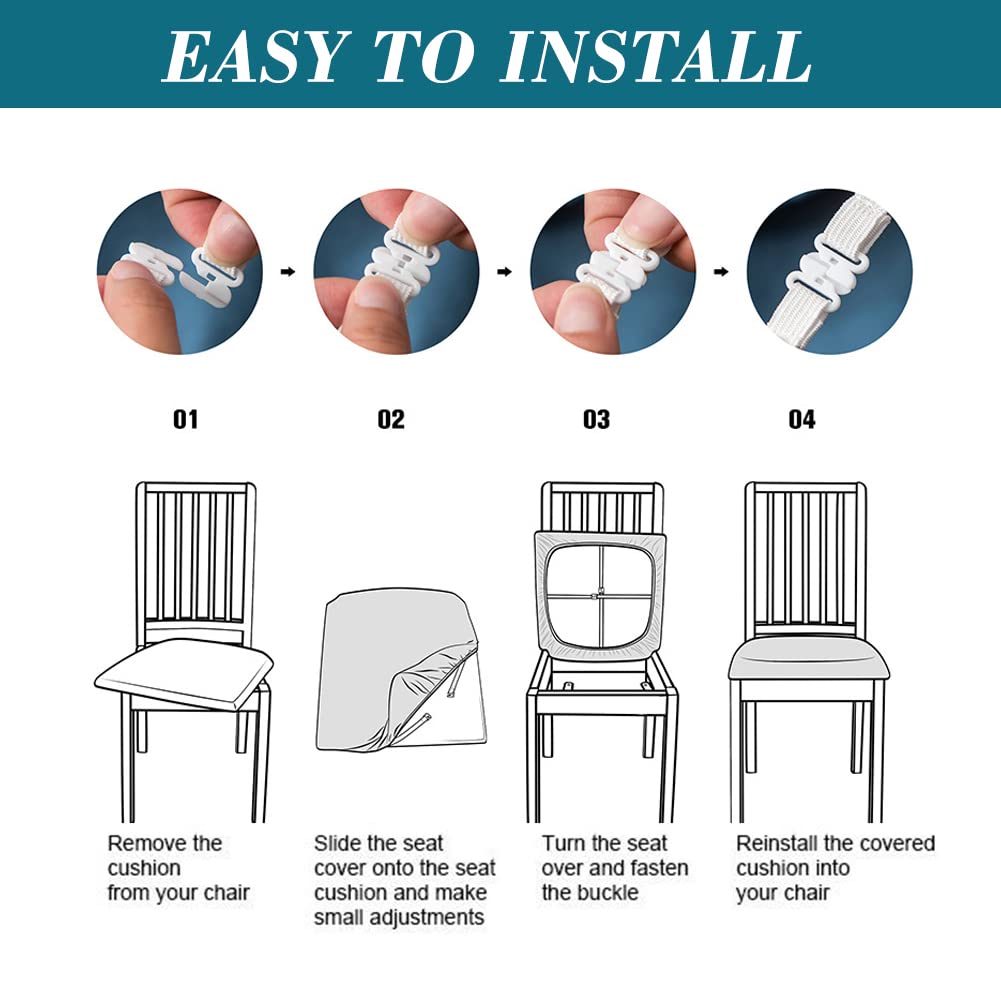 EASY TO INSTALL

01

02

03

04

Remove the cushion from your chair

Slide the seat cover onto the seat cushion and make small adjustments

Turn the seat over and fasten the buckle

Reinstall the covered cushion into your chair