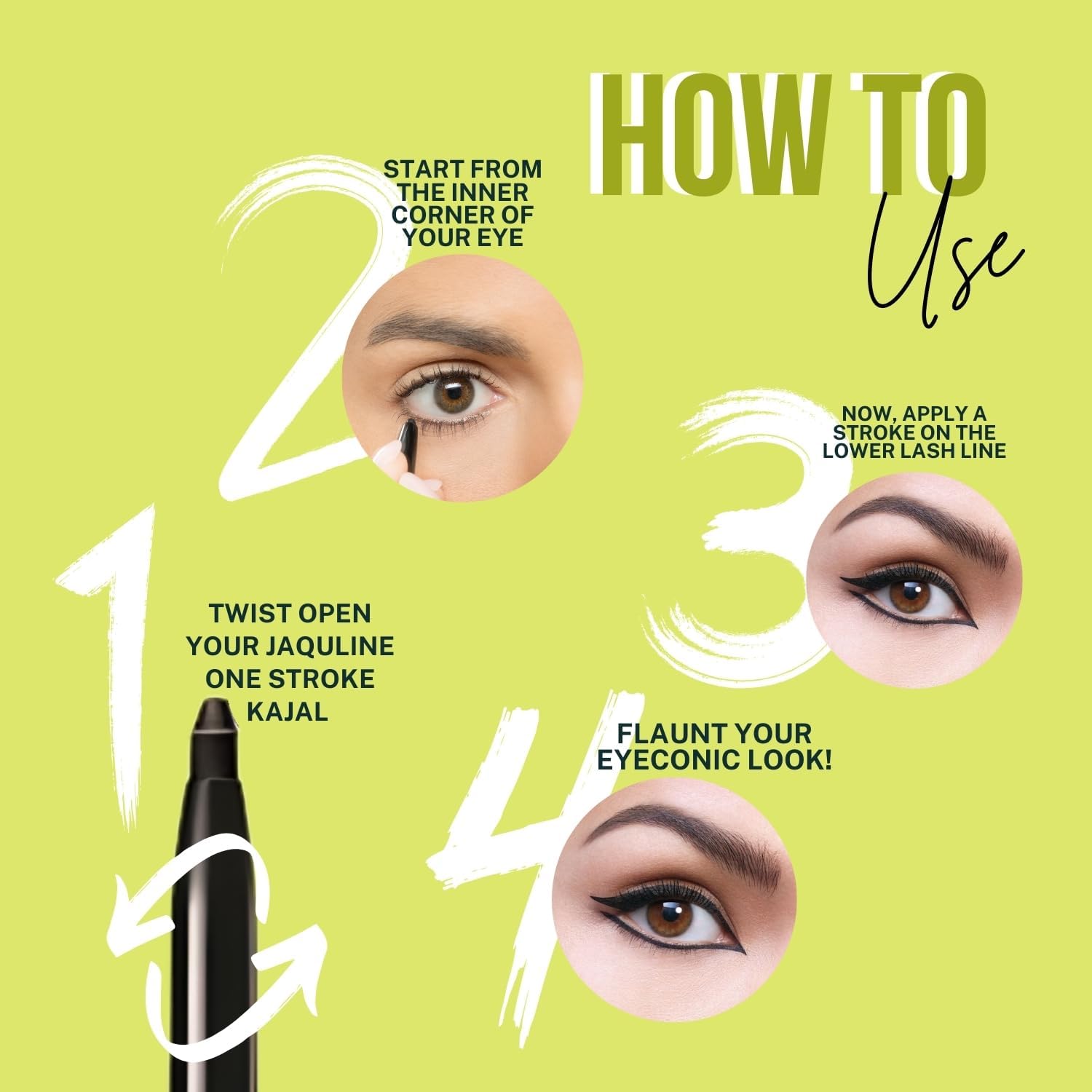 HOW TO
Use

1
TWIST OPEN YOUR JAQULINE ONE STROKE KAJAL

2
START FROM THE INNER CORNER OF YOUR EYE

3
NOW, APPLY A STROKE ON THE LOWER LASH LINE

4
FLAUNT YOUR EYECONIC LOOK!