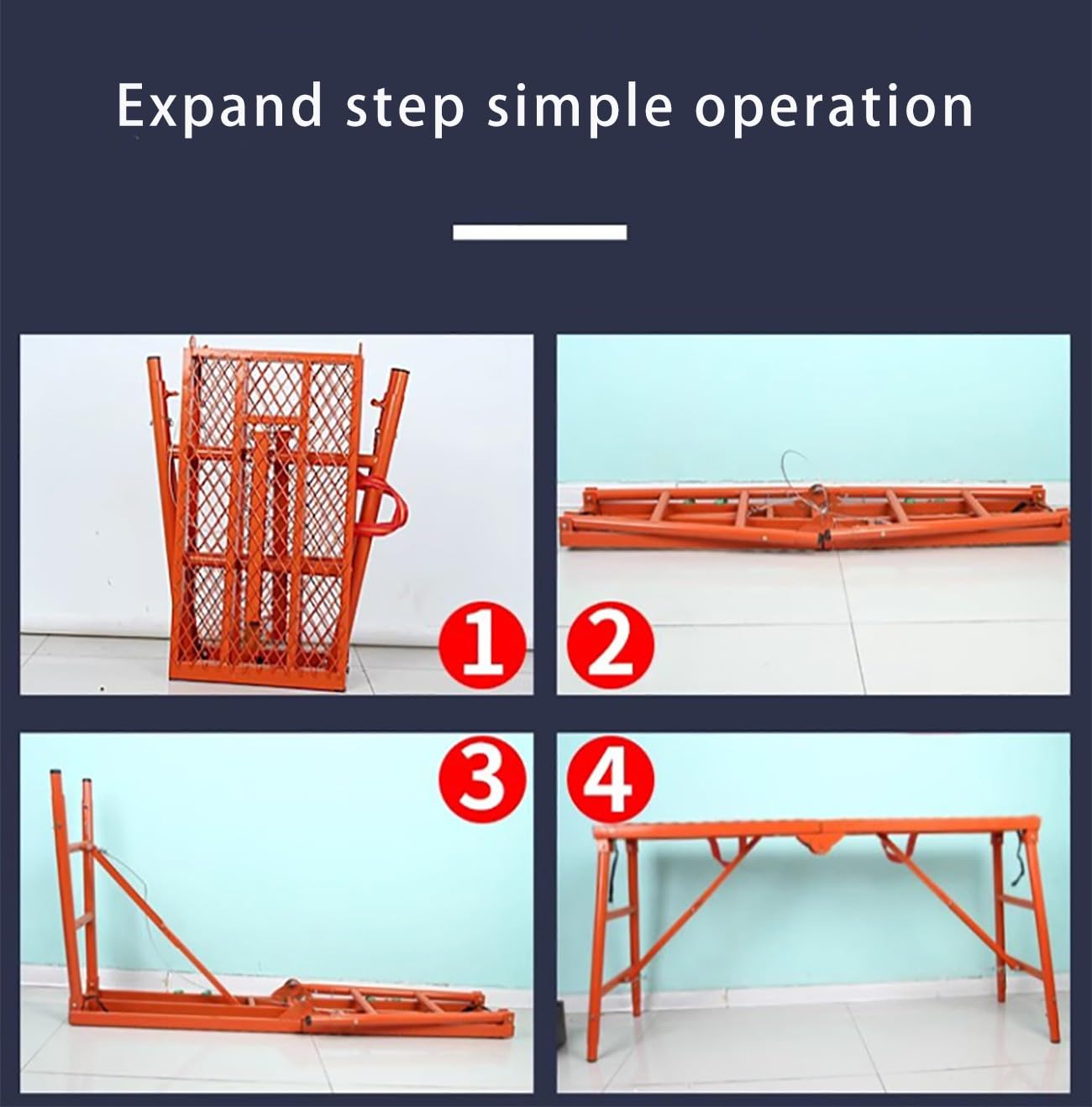 Expand step simple operation

1
2
3
4