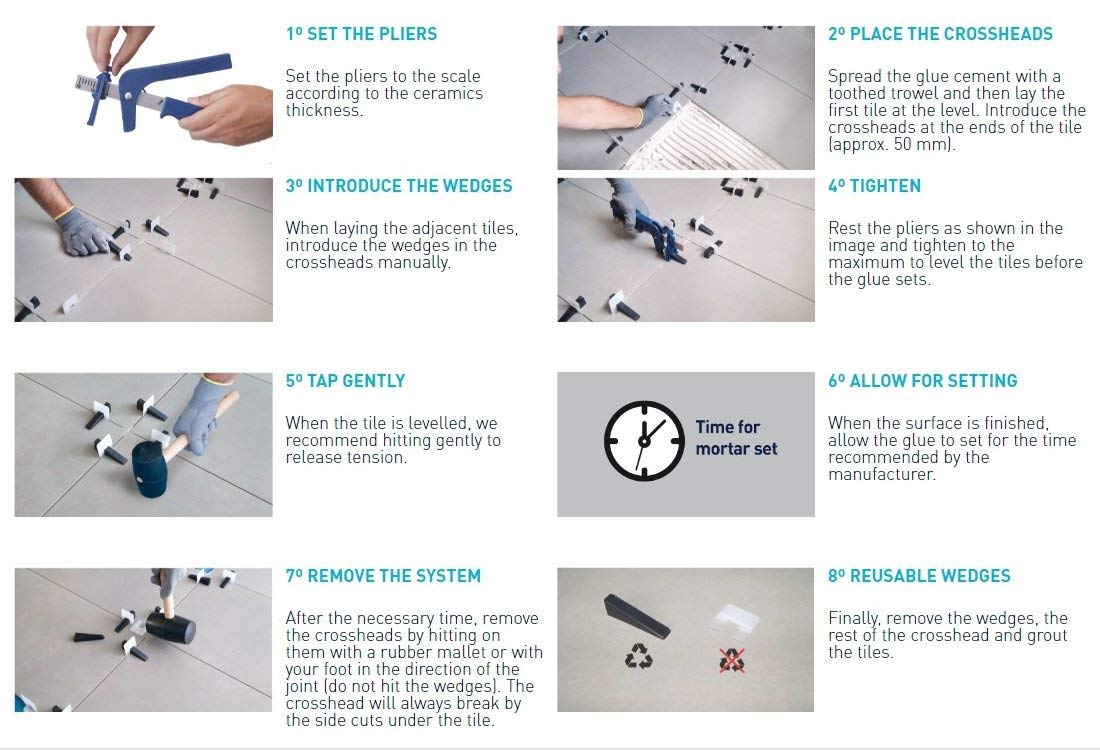 1º SET THE PLIERS

Set the pliers to the scale according to the ceramics thickness.

2º PLACE THE CROSSHEADS

Spread the glue cement with a toothed trowel and then lay the first tile at the level. Introduce the crossheads at the ends of the tile (approx. 50 mm).

3º INTRODUCE THE WEDGES

When laying the adjacent tiles, introduce the wedges in the crossheads manually.

4º TIGHTEN

Rest the pliers as shown in the image and tighten to the maximum to level the tiles before the glue sets.

5º TAP GENTLY

When the tile is levelled, we recommend hitting gently to release tension.

Time for mortar set

6º ALLOW FOR SETTING

When the surface is finished, allow the glue to set for the time recommended by the manufacturer.

7º REMOVE THE SYSTEM

After the necessary time, remove the crossheads by hitting on them with a rubber mallet or with your foot in the direction of the joint (do not hit the wedges). The crosshead will always break by the side cuts under the tile.

8º REUSABLE WEDGES

Finally, remove the wedges, the rest of the crosshead and grout the tiles.