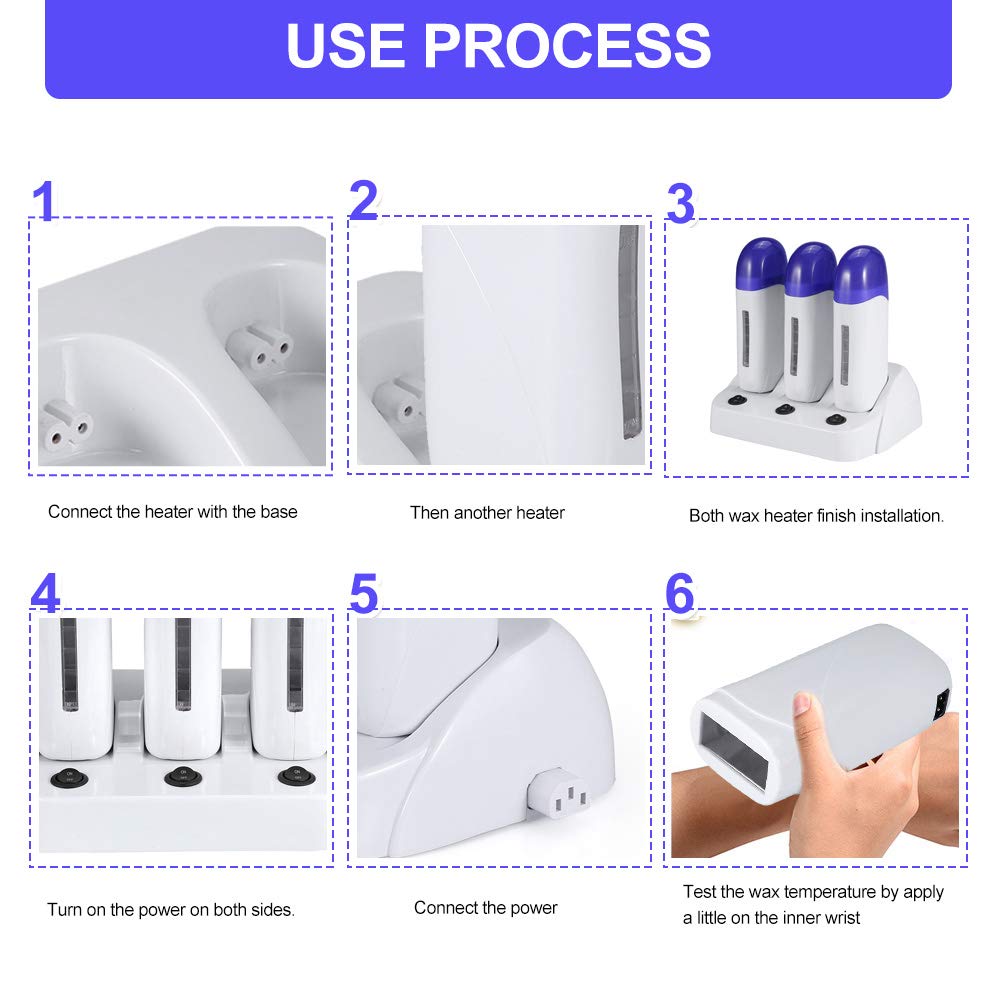 USE PROCESS

1

Connect the heater with the base

2

Then another heater

3

Both wax heater finish installation.

4

Turn on the power on both sides.

5

Connect the power

6

Test the wax temperature by apply a little on the inner wrist