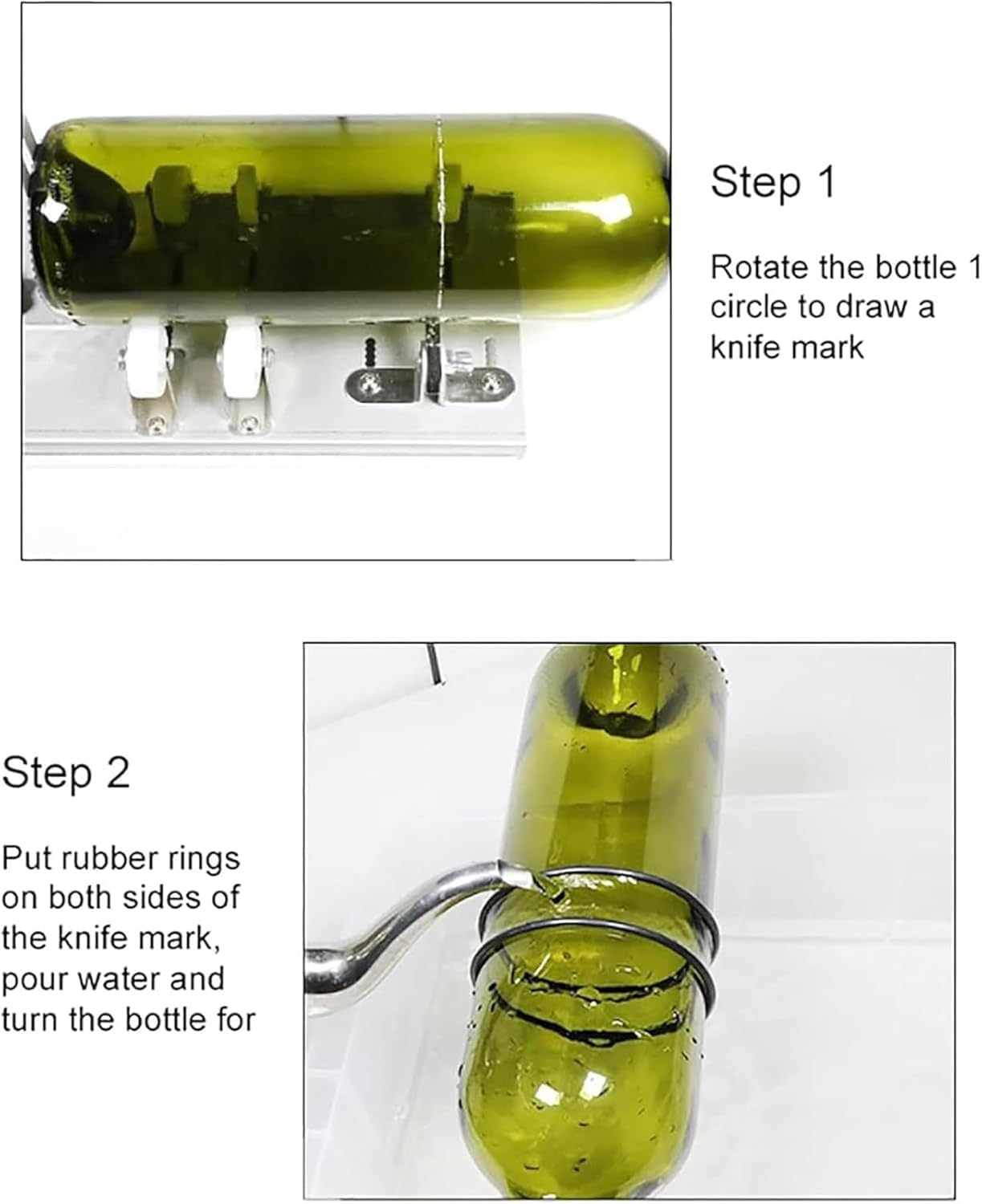 Step 1

Rotate the bottle 1 circle to draw a knife mark

Step 2

Put rubber rings on both sides of the knife mark, pour water and turn the bottle for