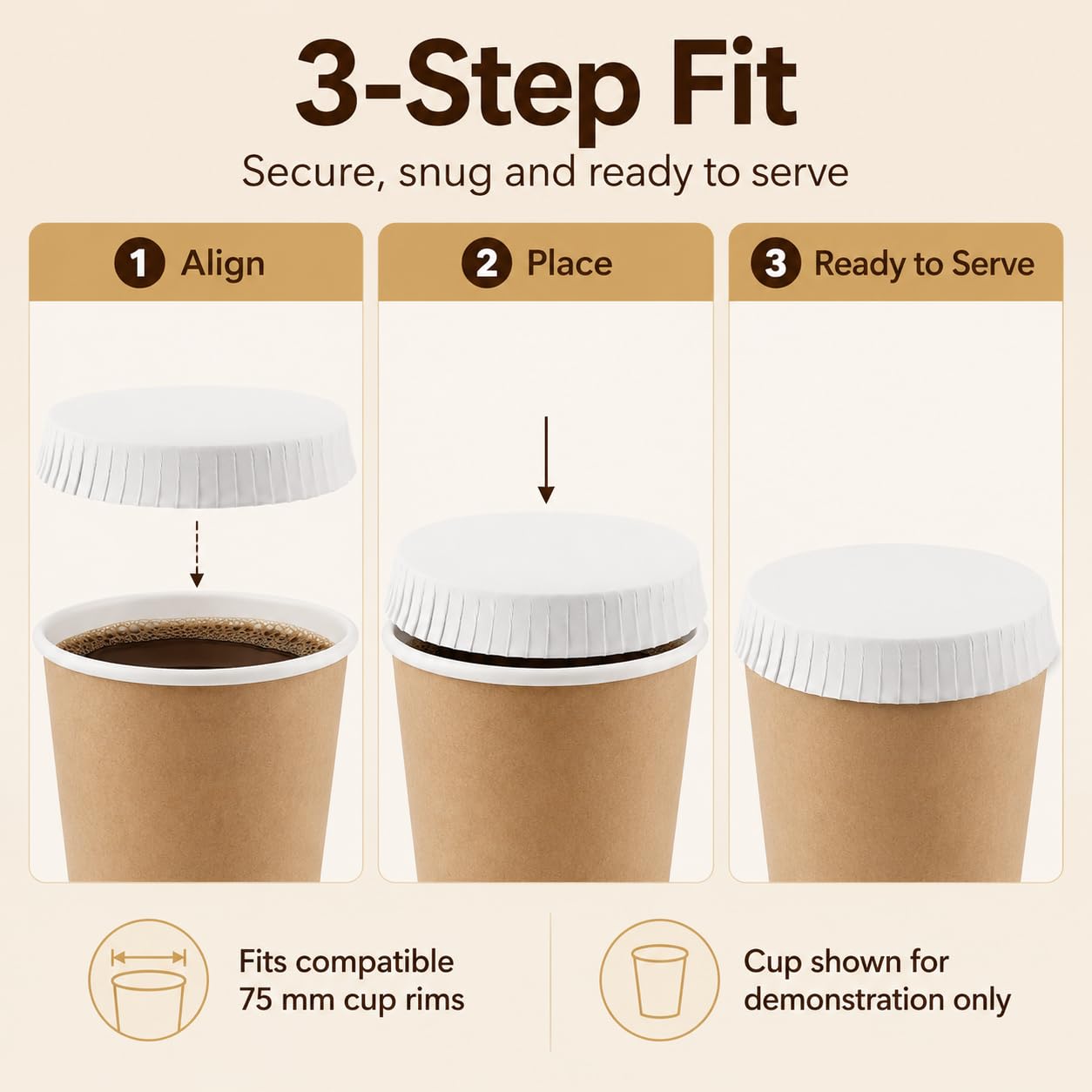 3-Step Fit

Secure, snug and ready to serve

1 Align

2 Place

3 Ready to Serve

Fits compatible 75 mm cup rims

Cup shown for demonstration only