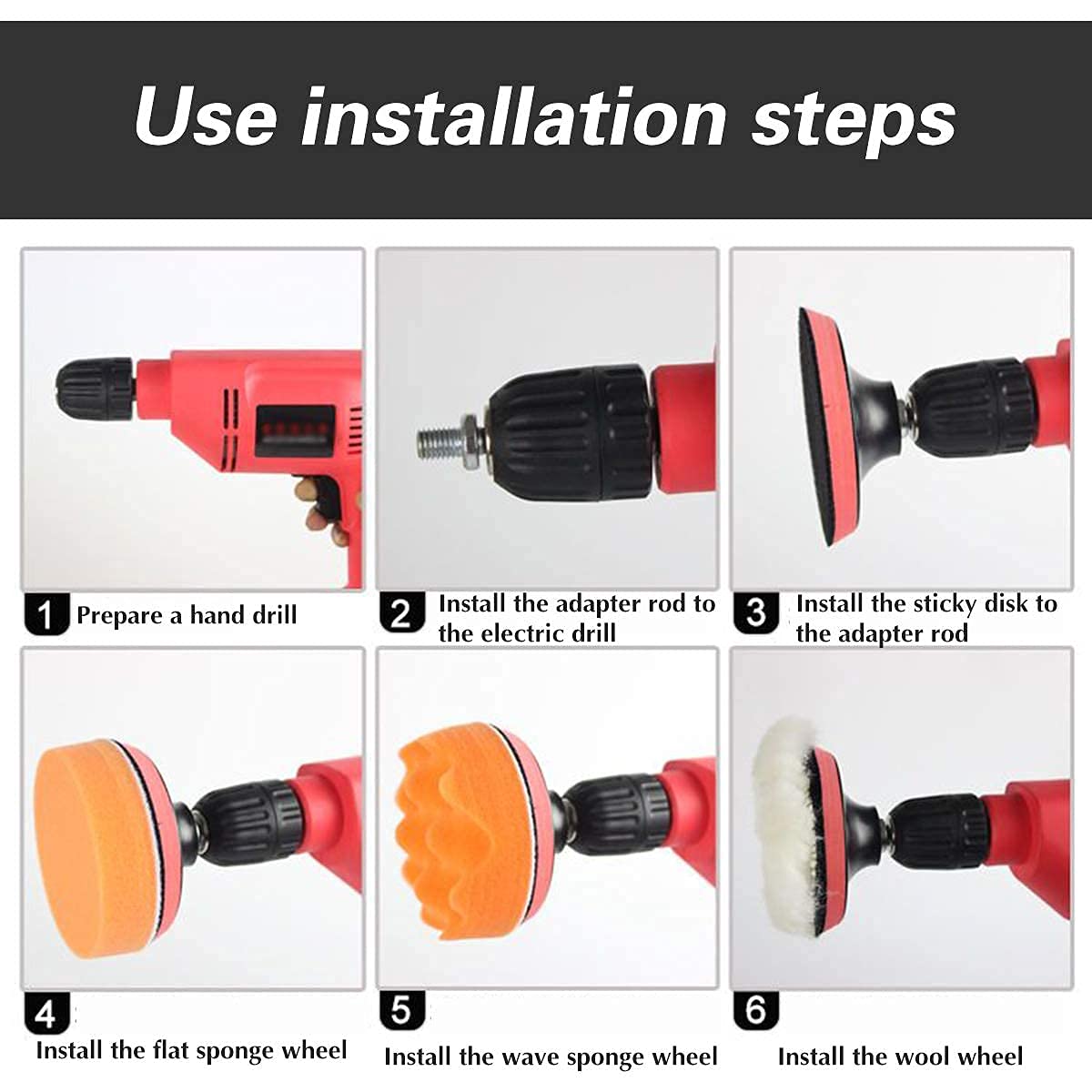 Use installation steps

1 Prepare a hand drill

2 Install the adapter rod to the electric drill

3 Install the sticky disk to the adapter rod

4 Install the flat sponge wheel

5 Install the wave sponge wheel

6 Install the wool wheel