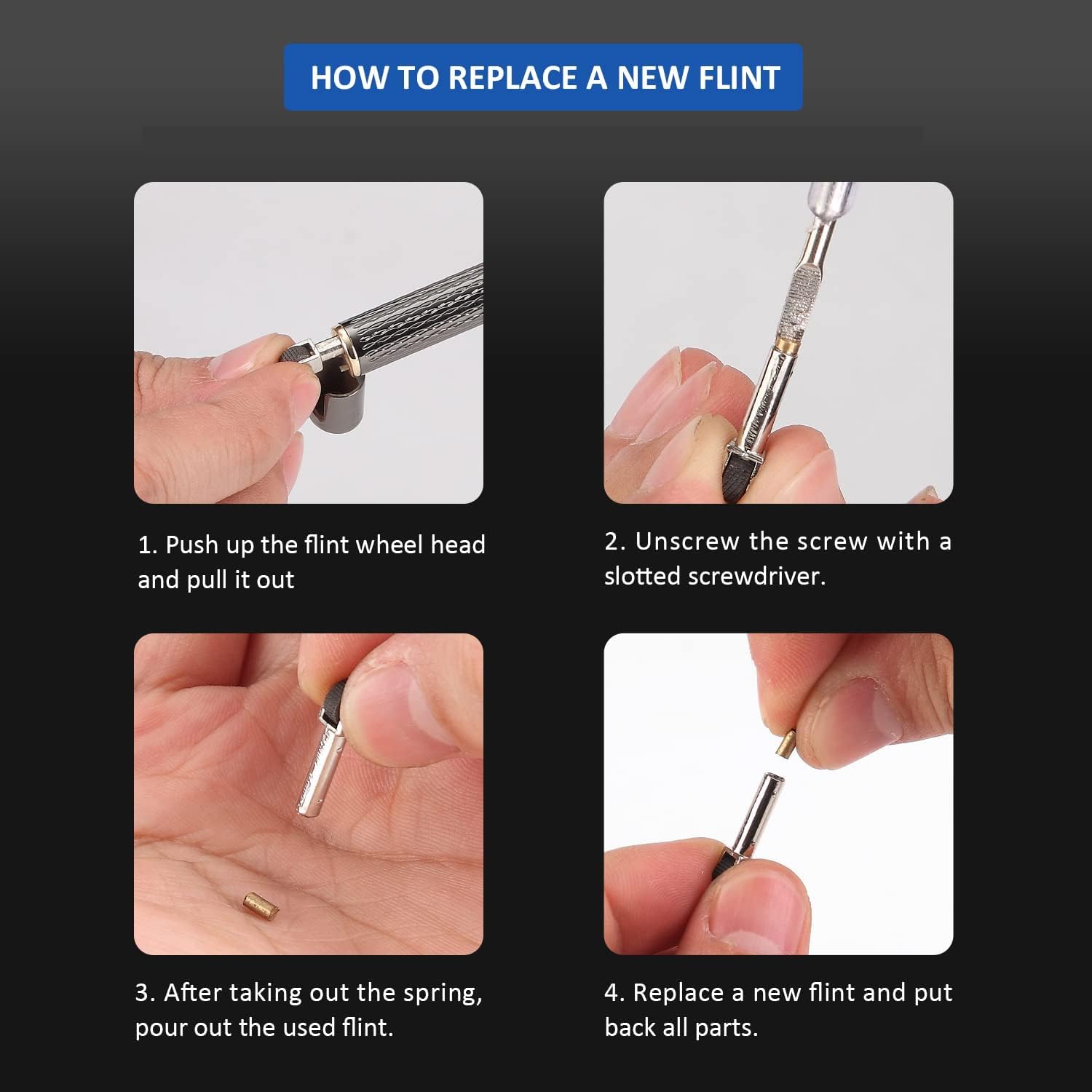 HOW TO REPLACE A NEW FLINT

1. Push up the flint wheel head and pull it out

2. Unscrew the screw with a slotted screwdriver.

3. After taking out the spring, pour out the used flint.

4. Replace a new flint and put back all parts.