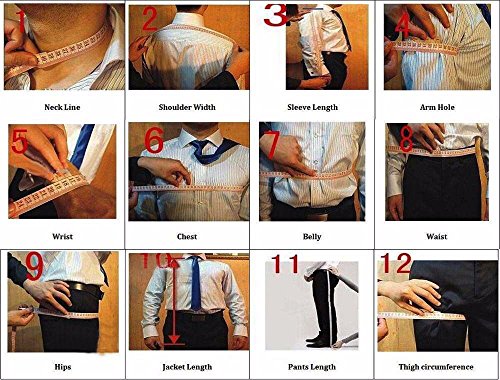 1
Neck Line

2
Shoulder Width

3
Sleeve Length

4
Arm Hole

5
Wrist

6
Chest

7
Belly

8
Waist

9
Hips

10
Jacket Length

11
Pants Length

12
Thigh circumference