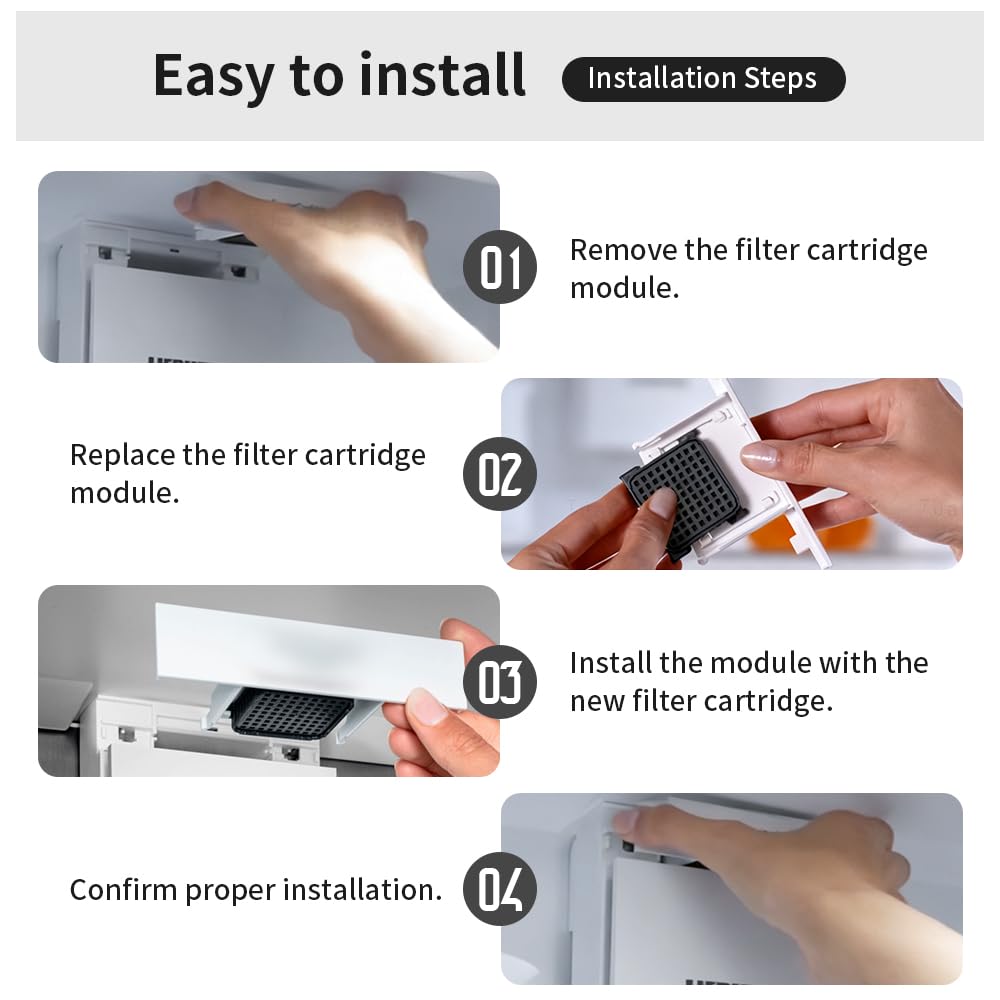 Easy to install
Installation Steps

01
Remove the filter cartridge module.

Replace the filter cartridge module.
02

03
Install the module with the new filter cartridge.

Confirm proper installation.
04