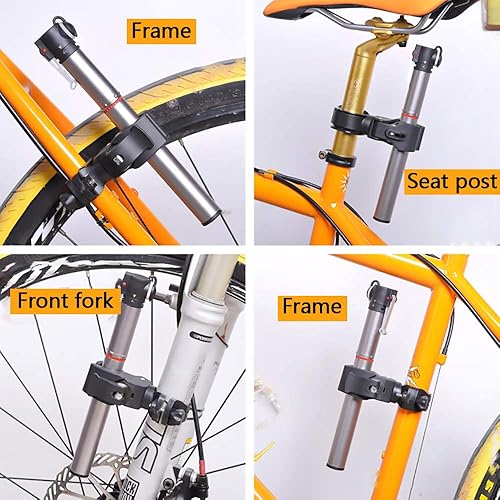 Frame

Seat post

Front fork

Frame