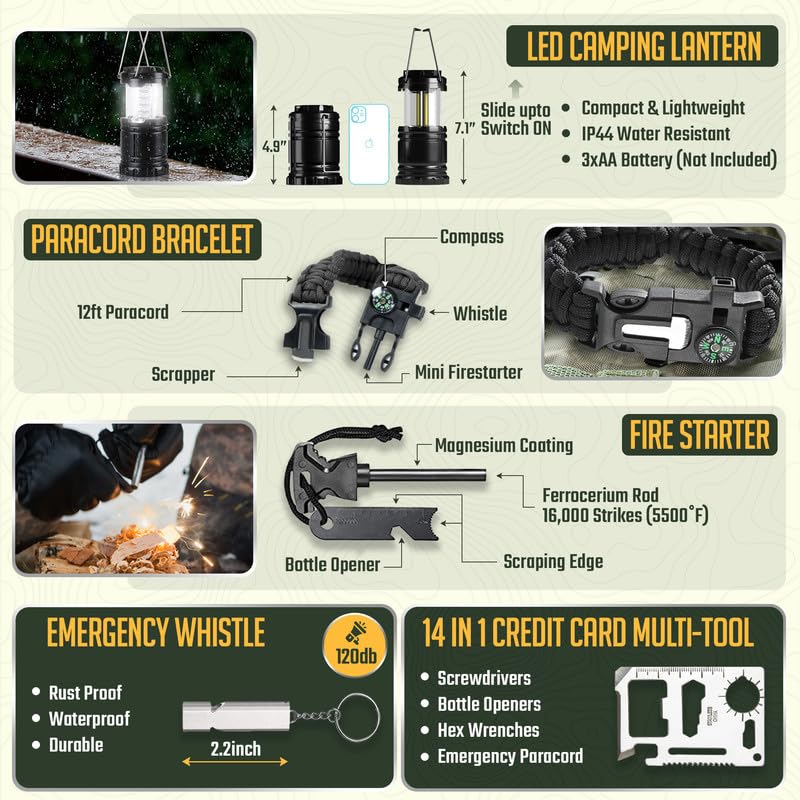 LED CAMPING LANTERN

4.9"

7.1"

Slide upto Switch ON

• Compact & Lightweight
• IP44 Water Resistant
• 3xAA Battery (Not Included)

PARACORD BRACELET

Compass

12ft Paracord

Whistle

Scrapper

Mini Firestarter

FIRE STARTER

Magnesium Coating

Ferrocerium Rod
16,000 Strikes (5500°F)

Bottle Opener

Scraping Edge

EMERGENCY WHISTLE

120db

• Rust Proof
• Waterproof
• Durable

2.2inch

14 IN 1 CREDIT CARD MULTI-TOOL

• Screwdrivers
• Bottle Openers
• Hex Wrenches
• Emergency Paracord