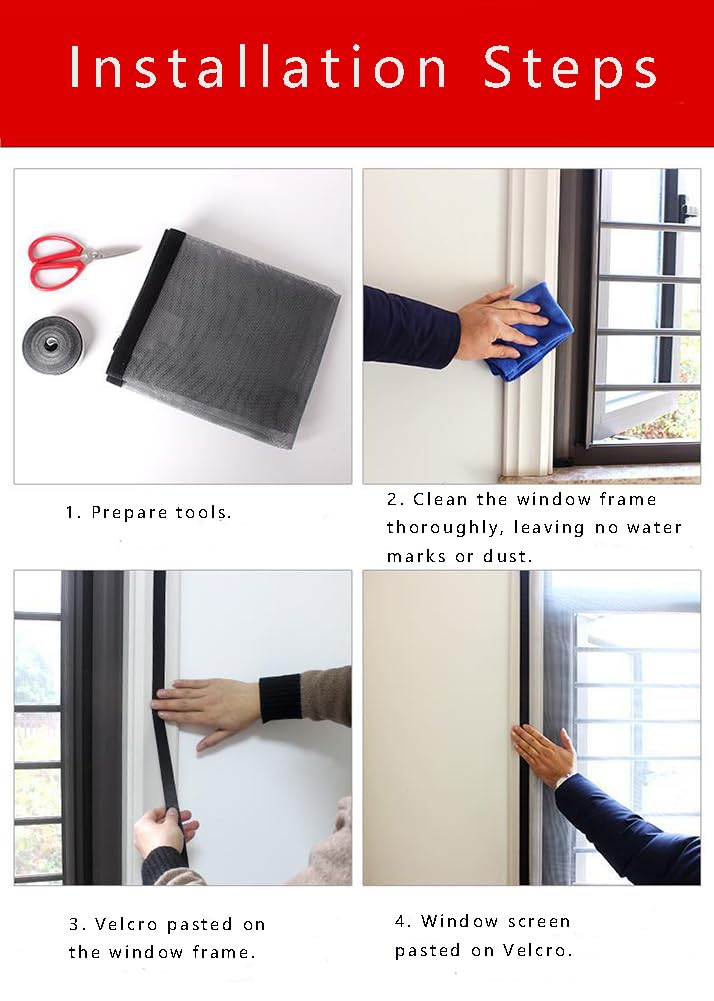 Installation Steps

1. Prepare tools.

2. Clean the window frame thoroughly, leaving no water marks or dust.

3. Velcro pasted on the window frame.

4. Window screen pasted on Velcro.