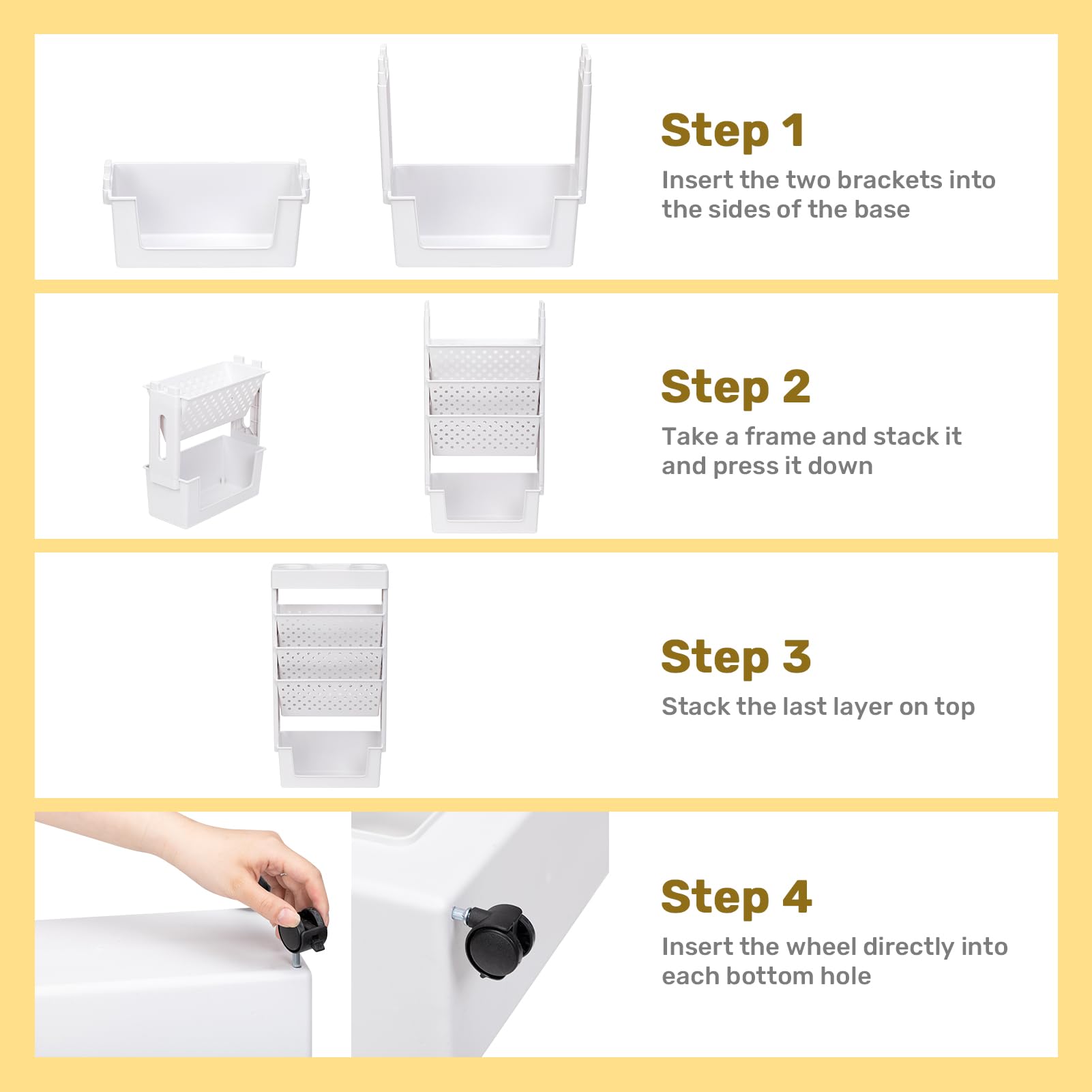 Step 1

Insert the two brackets into the sides of the base

Step 2

Take a frame and stack it and press it down

Step 3

Stack the last layer on top

Step 4

Insert the wheel directly into each bottom hole