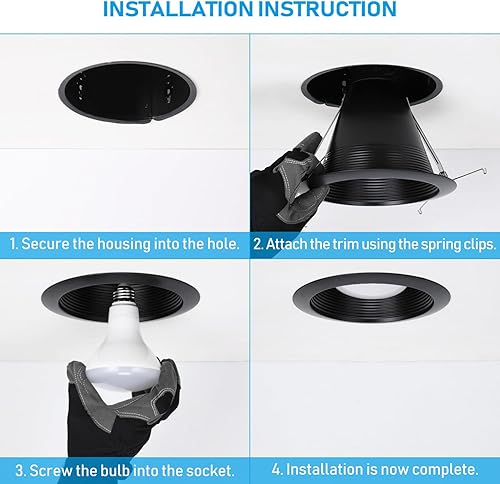 INSTALLATION INSTRUCTION

1. Secure the housing into the hole.

2. Attach the trim using the spring clips.

3. Screw the bulb into the socket.

4. Installation is now complete.