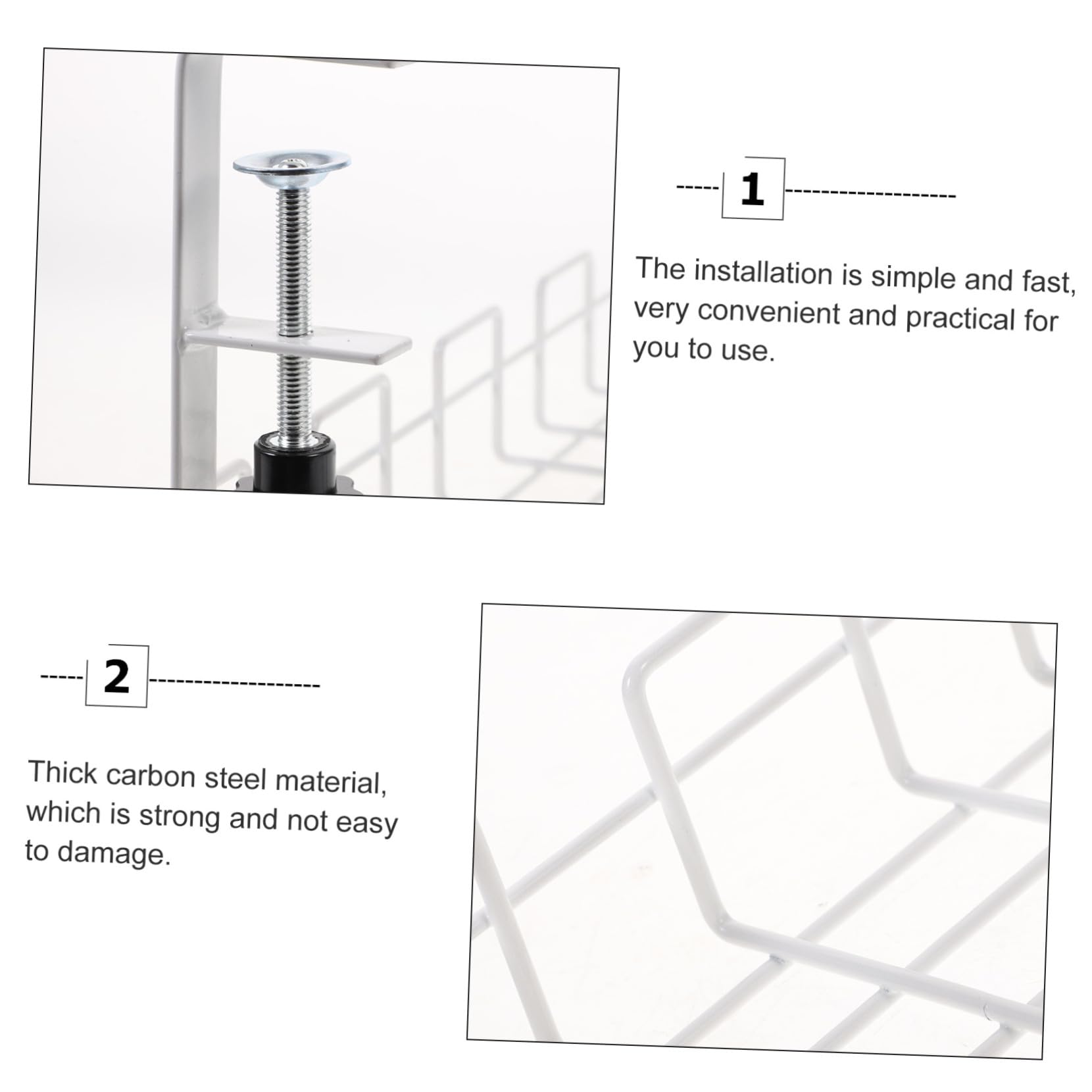 1

The installation is simple and fast, very convenient and practical for you to use.

2

Thick carbon steel material, which is strong and not easy to damage.