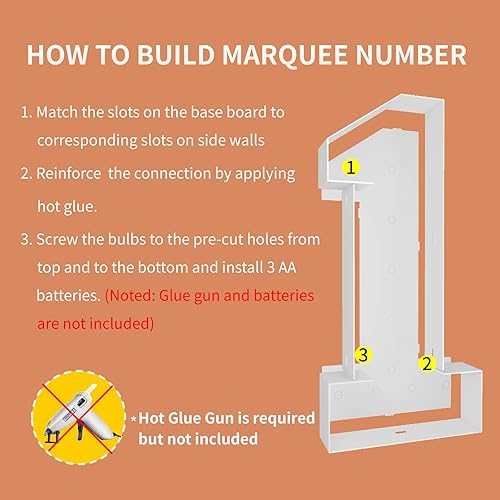 HOW TO BUILD MARQUEE NUMBER

1. Match the slots on the base board to corresponding slots on side walls

2. Reinforce  the connection by applying hot glue.

3. Screw the bulbs to the pre-cut holes from top and to the bottom and install 3 AA batteries. (Noted: Glue gun and batteries are not included)

1

3

2

*Hot Glue Gun is required but not included