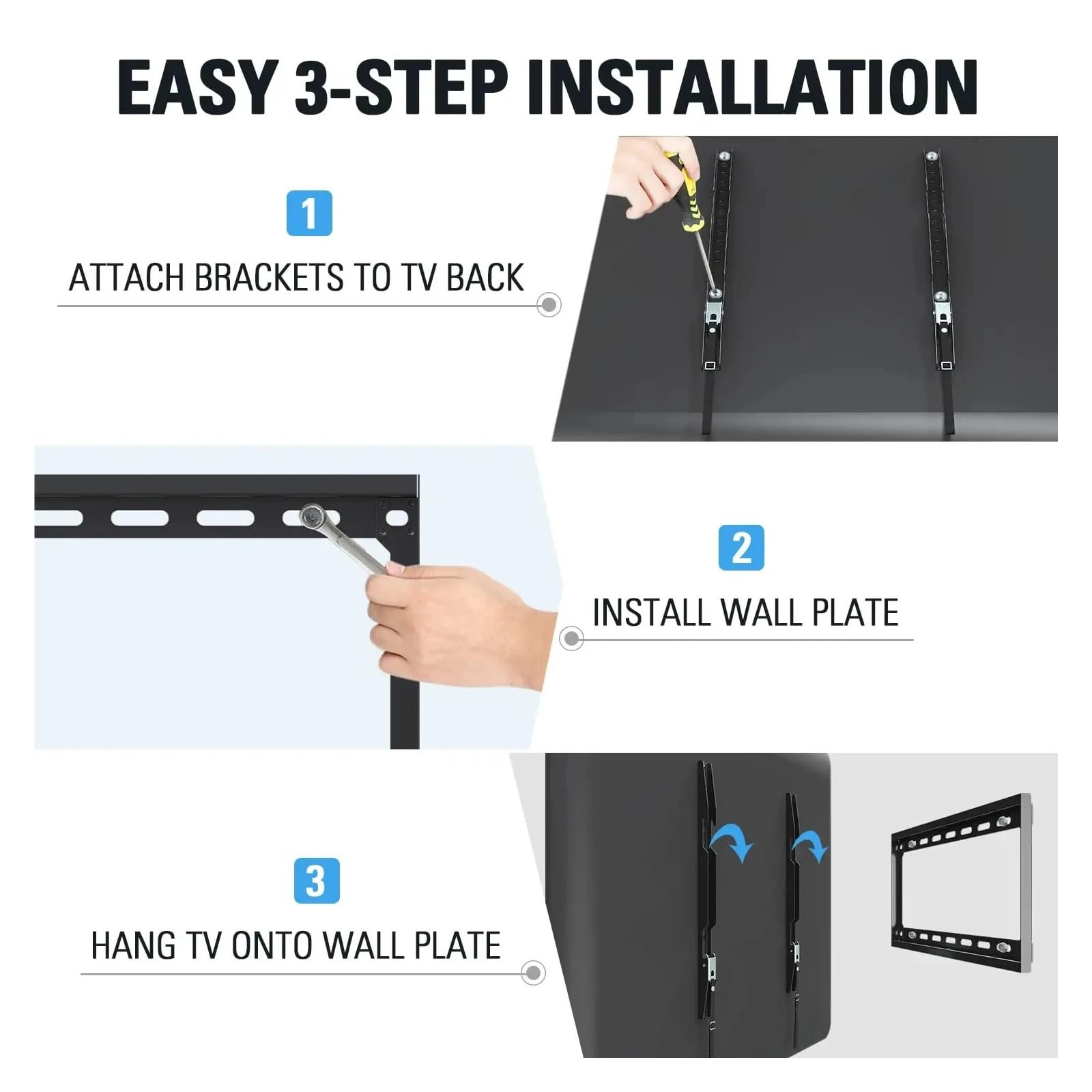 EASY 3-STEP INSTALLATION

1

ATTACH BRACKETS TO TV BACK

2

INSTALL WALL PLATE

3

HANG TV ONTO WALL PLATE