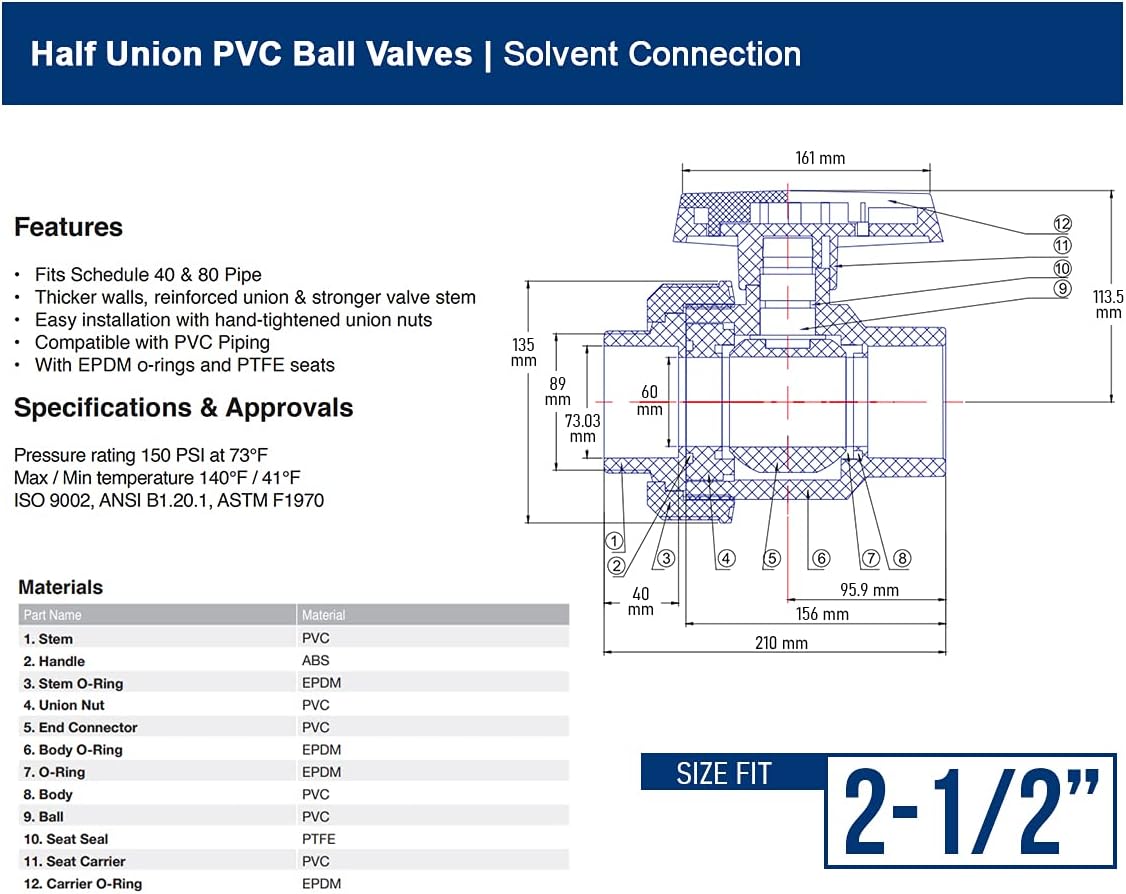 Half Union PVC Ball Valves | Solvent Connection

Features

• Fits Schedule 40 & 80 Pipe
• Thicker walls, reinforced union & stronger valve stem
• Easy installation with hand-tightened union nuts
• Compatible with PVC Piping
• With EPDM o-rings and PTFE seats

Specifications & Approvals

Pressure rating 150 PSI at 73°F
Max / Min temperature 140°F / 41°F
ISO 9002, ANSI B1.20.1, ASTM F1970

Materials

| Part Name | Material |
|---|---|
| 1. Stem | PVC |
| 2. Handle | ABS |
| 3. Stem O-Ring | EPDM |
| 4. Union Nut | PVC |
| 5. End Connector | PVC |
| 6. Body O-Ring | EPDM |
| 7. O-Ring | EPDM |
| 8. Body | PVC |
| 9. Ball | PVC |
| 10. Seat Seal | PTFE |
| 11. Seat Carrier | PVC |
| 12. Carrier O-Ring | EPDM |

161 mm
12
11
10
9
113.5 mm
135 mm
89 mm
60 mm
73.03 mm
1
2
3
4
5
6
7
8
40 mm
95.9 mm
156 mm
210 mm

SIZE FIT
2-1/2"