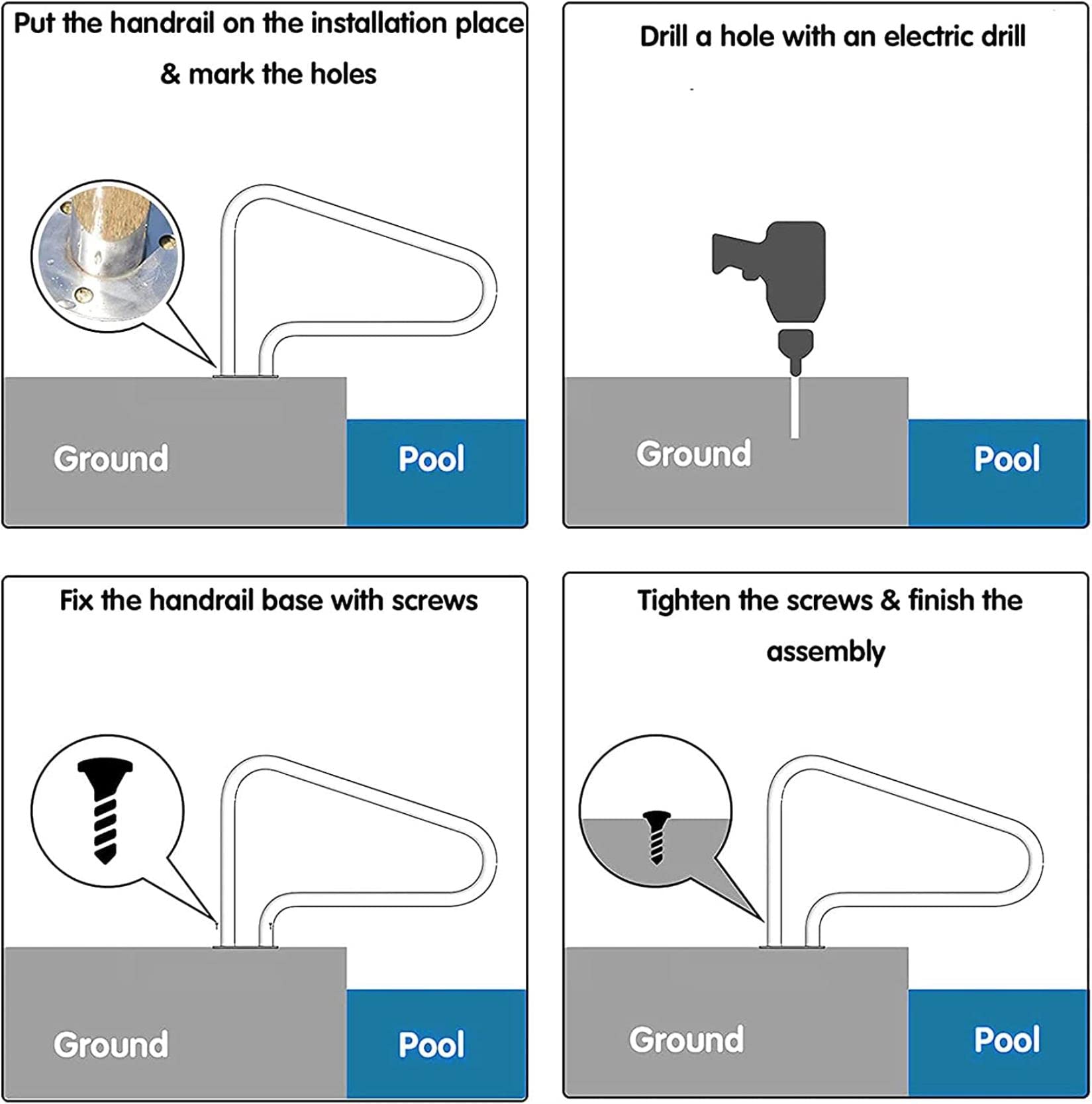 Put the handrail on the installation place & mark the holes

Ground

Pool

Drill a hole with an electric drill

Ground

Pool

Fix the handrail base with screws

Ground

Pool

Tighten the screws & finish the assembly

Ground

Pool