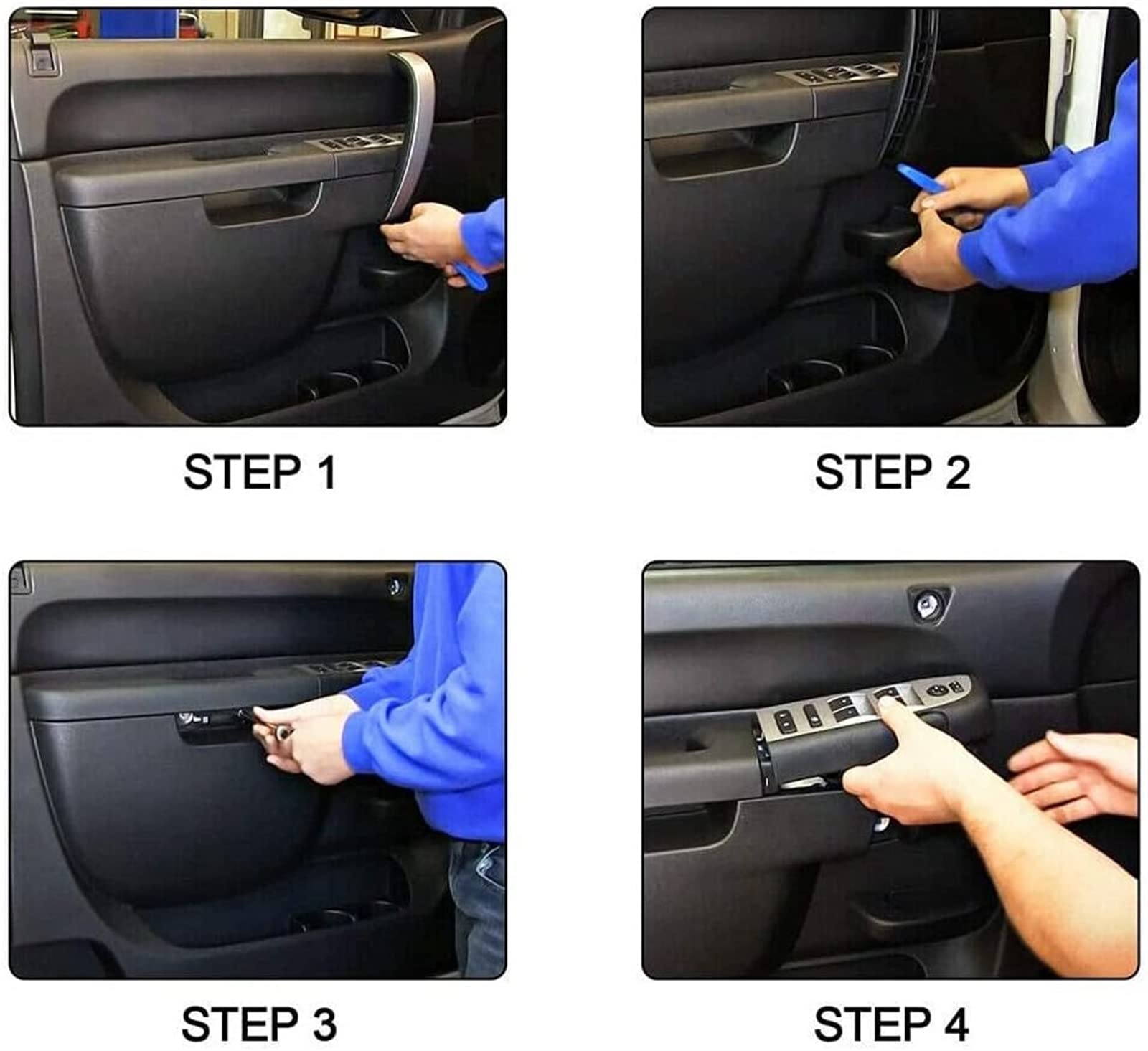 STEP 1

STEP 2

STEP 3

STEP 4