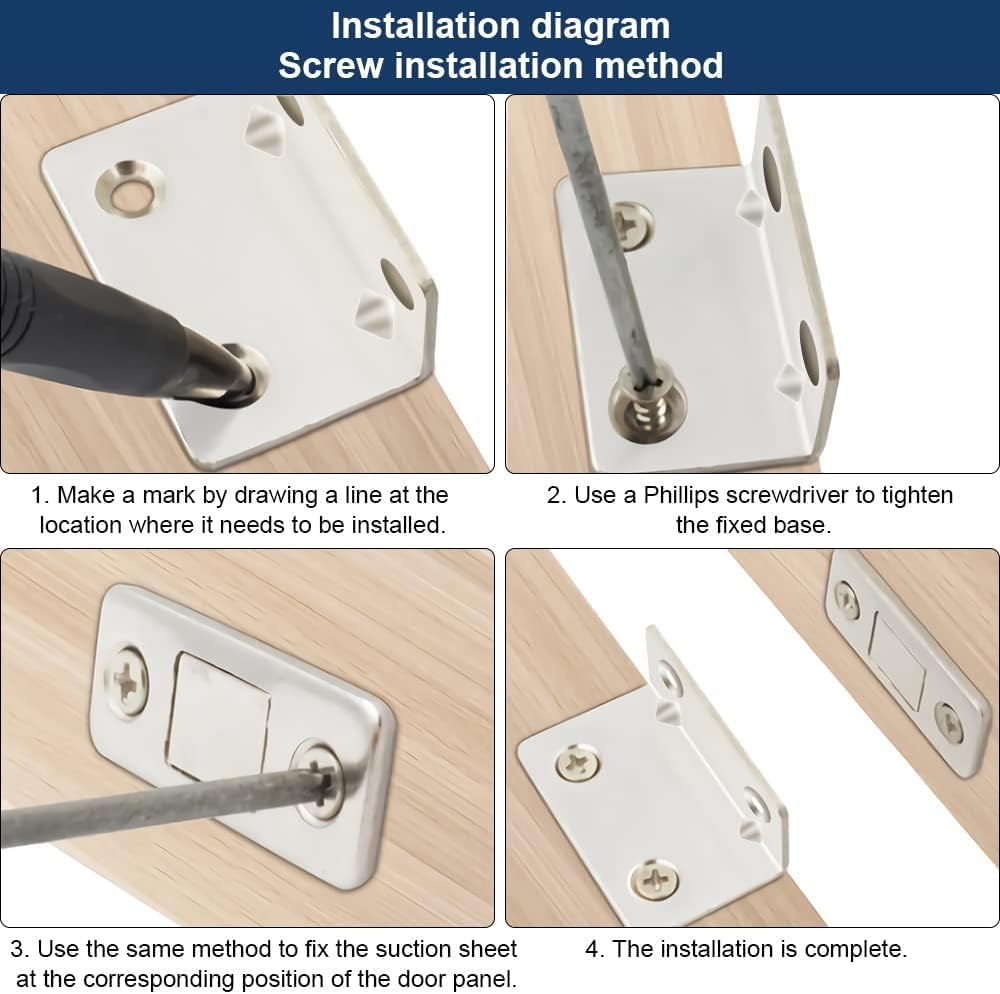 Installation diagram
Screw installation method

1. Make a mark by drawing a line at the location where it needs to be installed.

2. Use a Phillips screwdriver to tighten the fixed base.

3. Use the same method to fix the suction sheet at the corresponding position of the door panel.

4. The installation is complete.