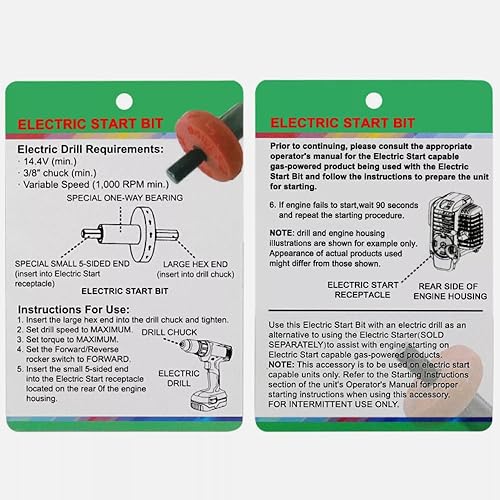 ELECTRIC START BIT

Electric Drill Requirements:
· 14.4V (min.)
· 3/8" chuck (min.)
· Variable Speed (1,000 RPM min.)

SPECIAL ONE-WAY BEARING

SPECIAL SMALL 5-SIDED END (insert into Electric Start receptacle)

LARGE HEX END (insert into drill chuck)

ELECTRIC START BIT

Instructions For Use:
1. Insert the large hex end into the drill chuck and tighten.
2. Set drill speed to MAXIMUM.
3. Set torque to MAXIMUM.
4. Set the Forward/Reverse rocker switch to FORWARD.
5. Insert the small 5-sided end into the Electric Start receptacle located on the rear 0f the engine housing.

DRILL CHUCK

ELECTRIC DRILL

ELECTRIC START BIT

Prior to continuing, please consult the appropriate operator's manual for the Electric Start capable gas-powered product being used with the Electric Start Bit and follow the instructions to prepare the unit for starting.

6. If engine fails to start,wait 90 seconds and repeat the starting procedure.

NOTE: drill and engine housing illustrations are shown for example only. Appearance of actual products used might differ from those shown.

ELECTRIC START RECEPTACLE

REAR SIDE OF ENGINE HOUSING

Use this Electric Start Bit with an electric drill as an alternative to using the Electric Starter(SOLD SEPARATELY)to assist with engine starting on Electric Start capable gas-powered products.
NOTE: This accessory is to be used on electric start capable units only. Refer to the Starting Instructions section of the unit's Operator's Manual for proper starting instructions when using this accessory.
FOR INTERMITTENT USE ONLY.