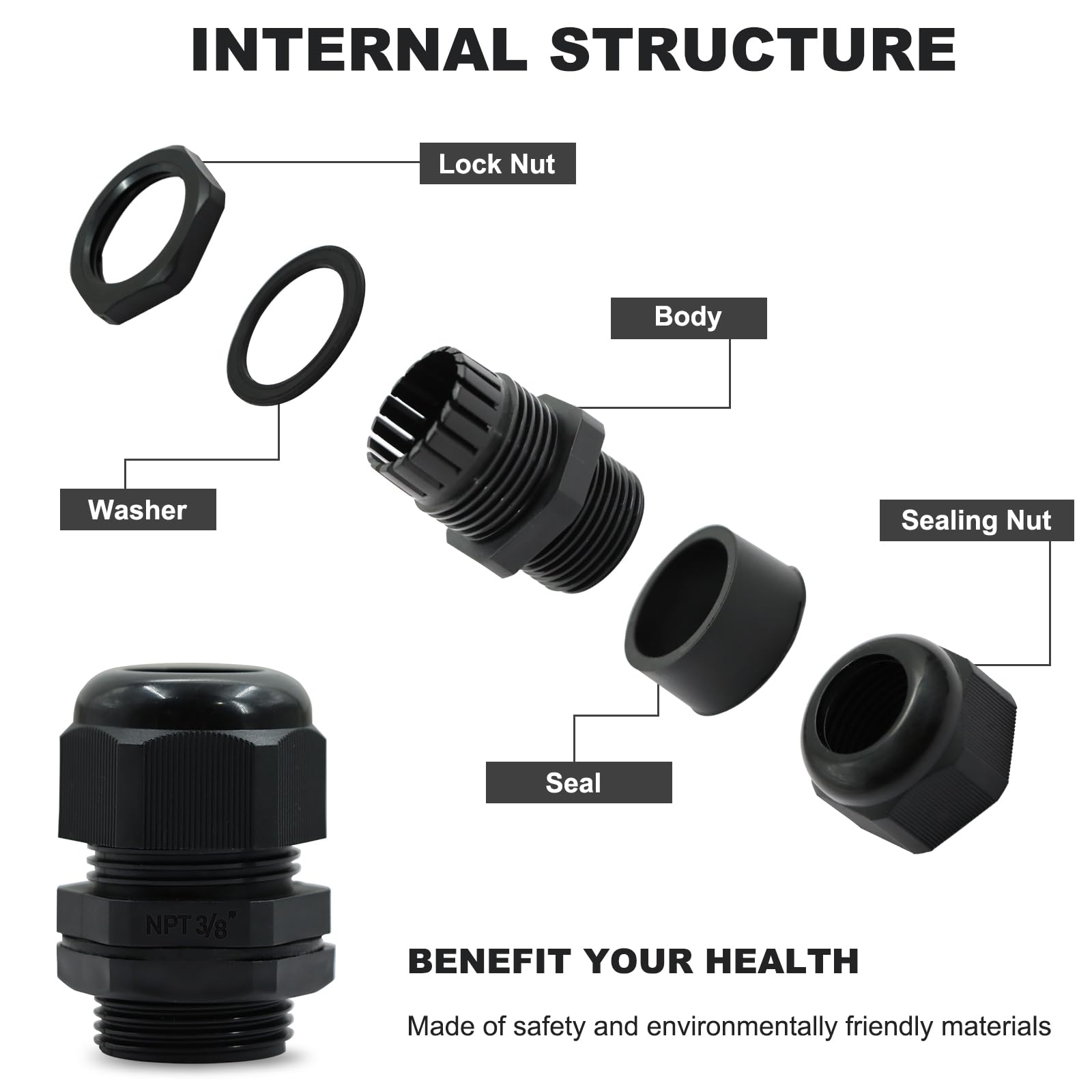 INTERNAL STRUCTURE

Lock Nut

Body

Washer

Sealing Nut

Seal

NPT 3/8"

BENEFIT YOUR HEALTH

Made of safety and environmentally friendly materials