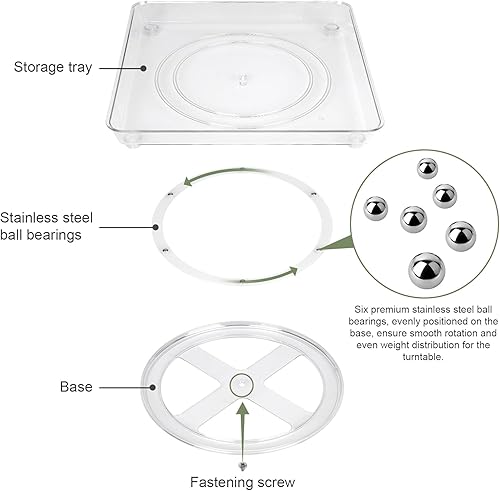 Storage tray

Stainless steel ball bearings

Six premium stainless steel ball bearings, evenly positioned on the base, ensure smooth rotation and even weight distribution for the turntable.

Base

Fastening screw