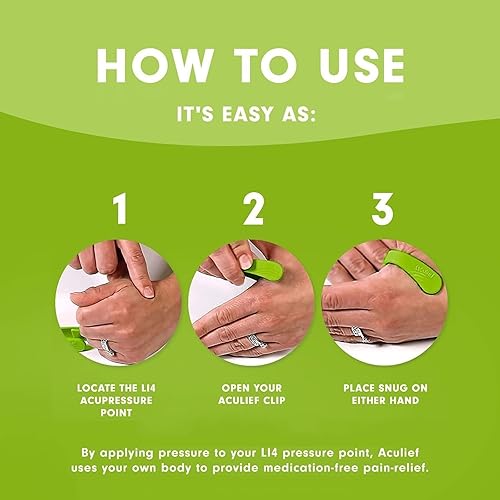 HOW TO USE

IT'S EASY AS:

1

LOCATE THE LI4 ACUPRESSURE POINT

2

OPEN YOUR ACULIEF CLIP

3

PLACE SNUG ON EITHER HAND

By applying pressure to your LI4 pressure point, Aculief uses your own body to provide medication-free pain-relief.