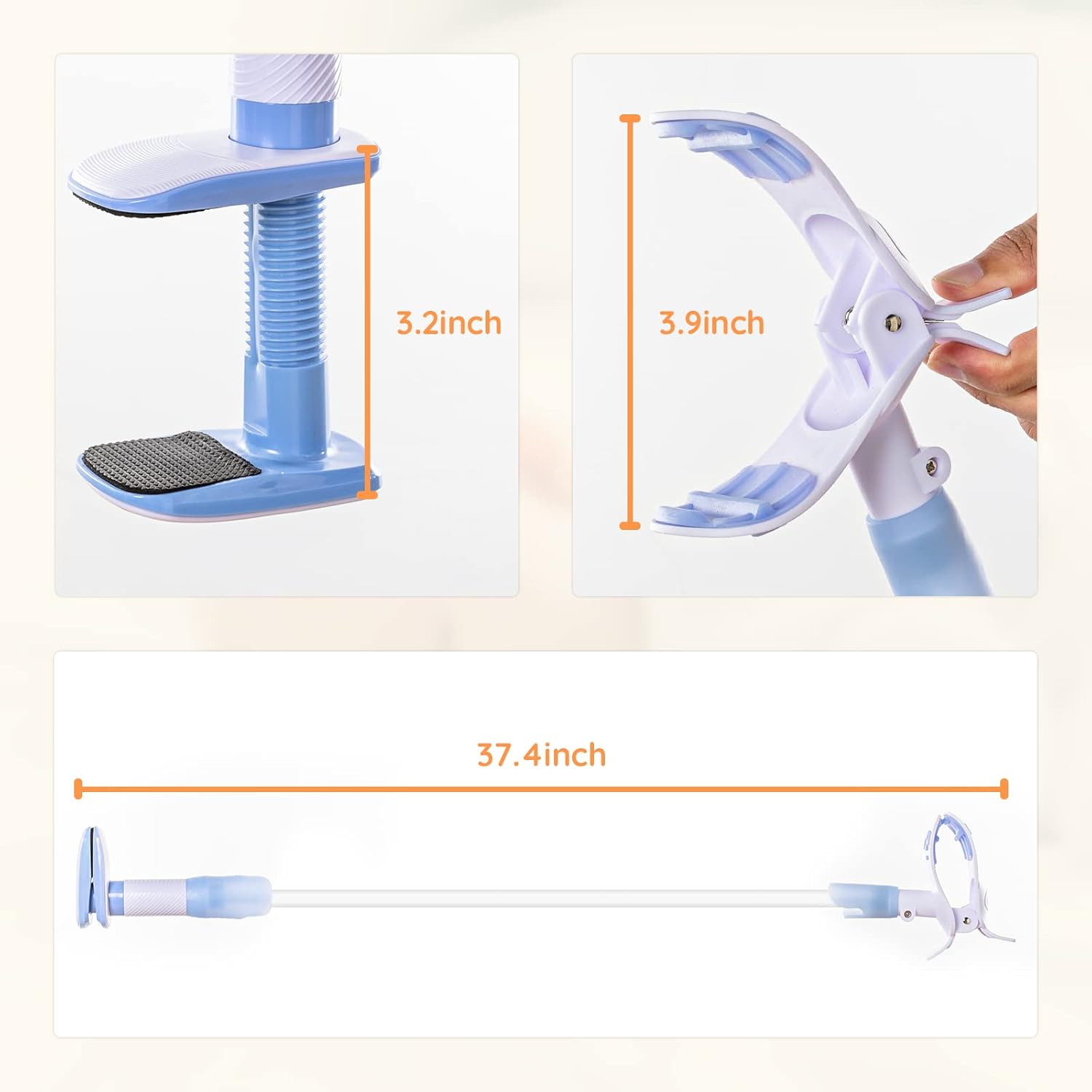 3.2inch

3.9inch

37.4inch