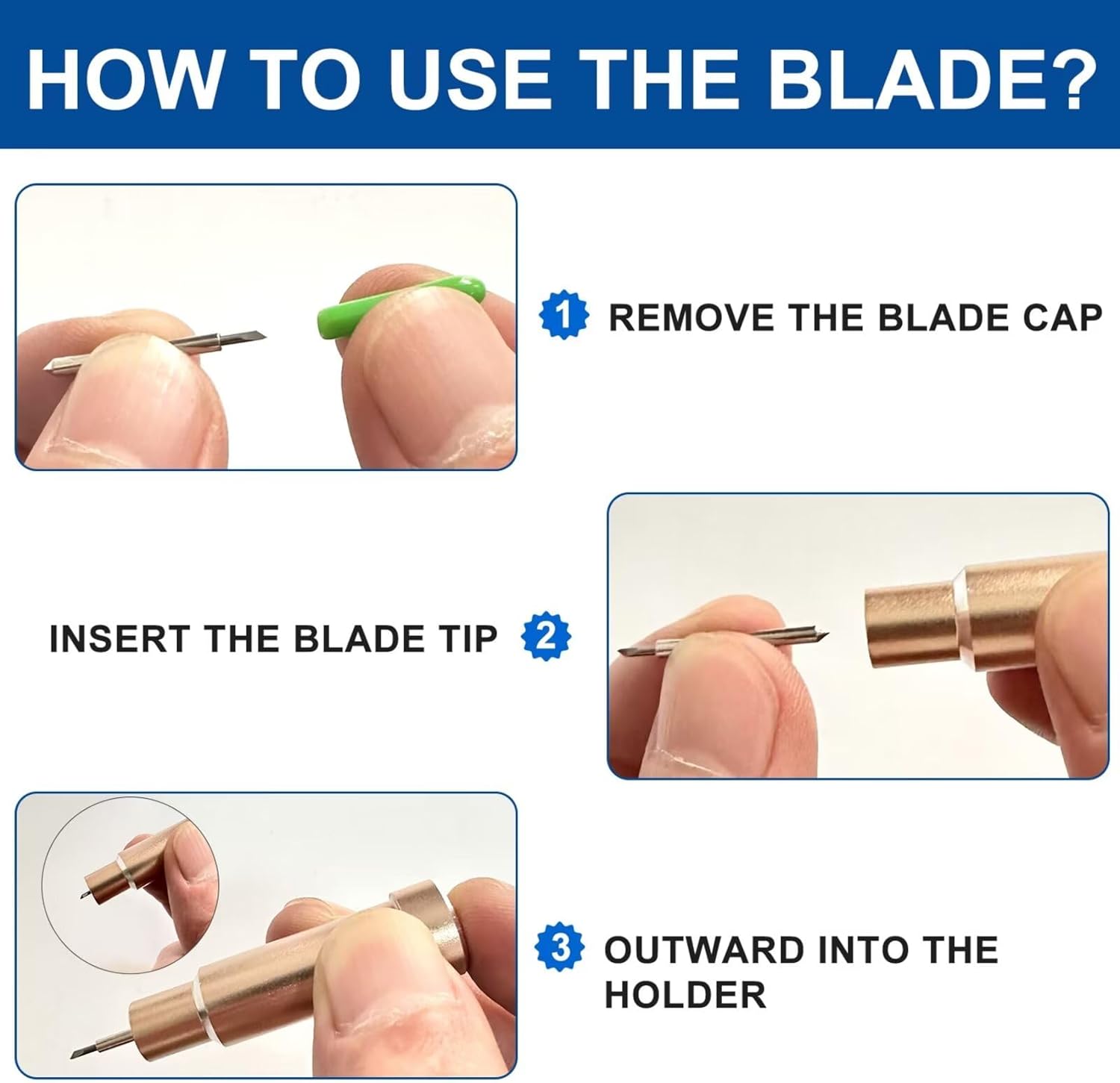 HOW TO USE THE BLADE?

1 REMOVE THE BLADE CAP

INSERT THE BLADE TIP 2

3 OUTWARD INTO THE HOLDER