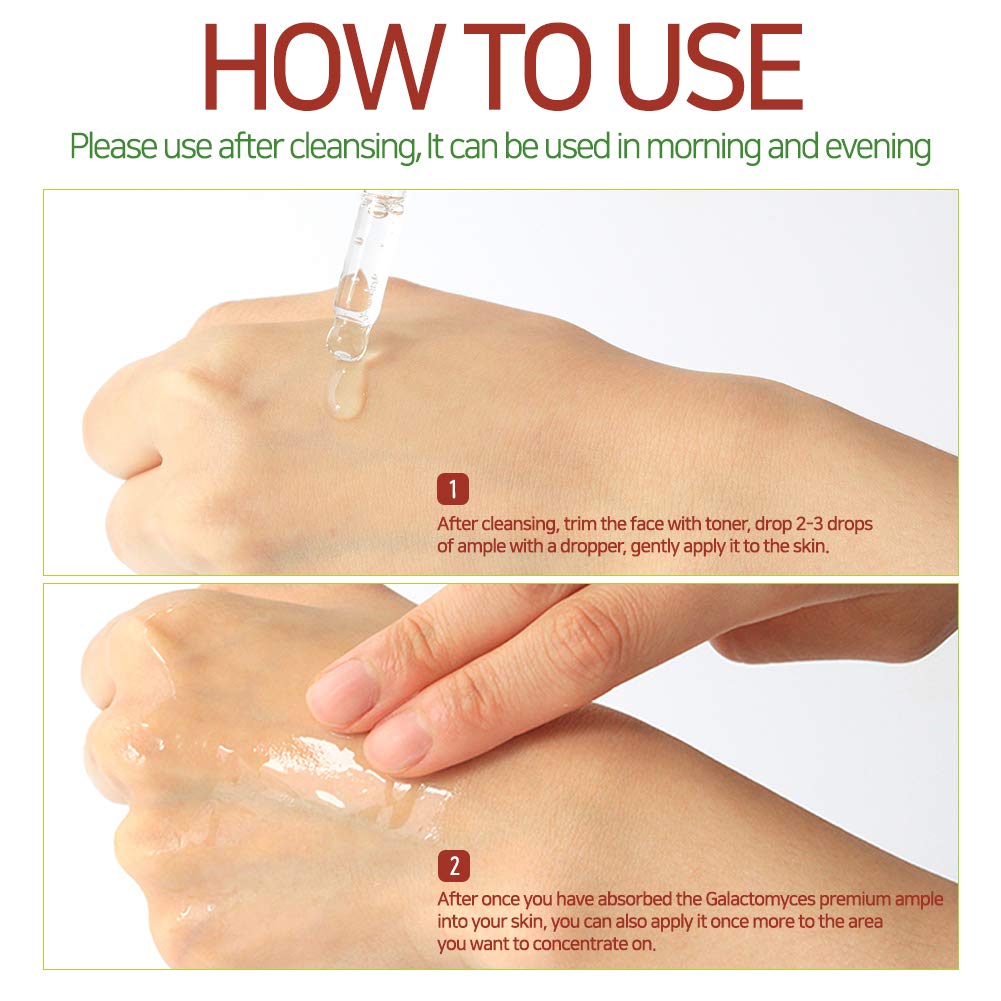 HOW TO USE

Please use after cleansing, It can be used in morning and evening

1

After cleansing, trim the face with toner, drop 2-3 drops of ample with a dropper, gently apply it to the skin.

2

After once you have absorbed the Galactomyces premium ample into your skin, you can also apply it once more to the area you want to concentrate on.