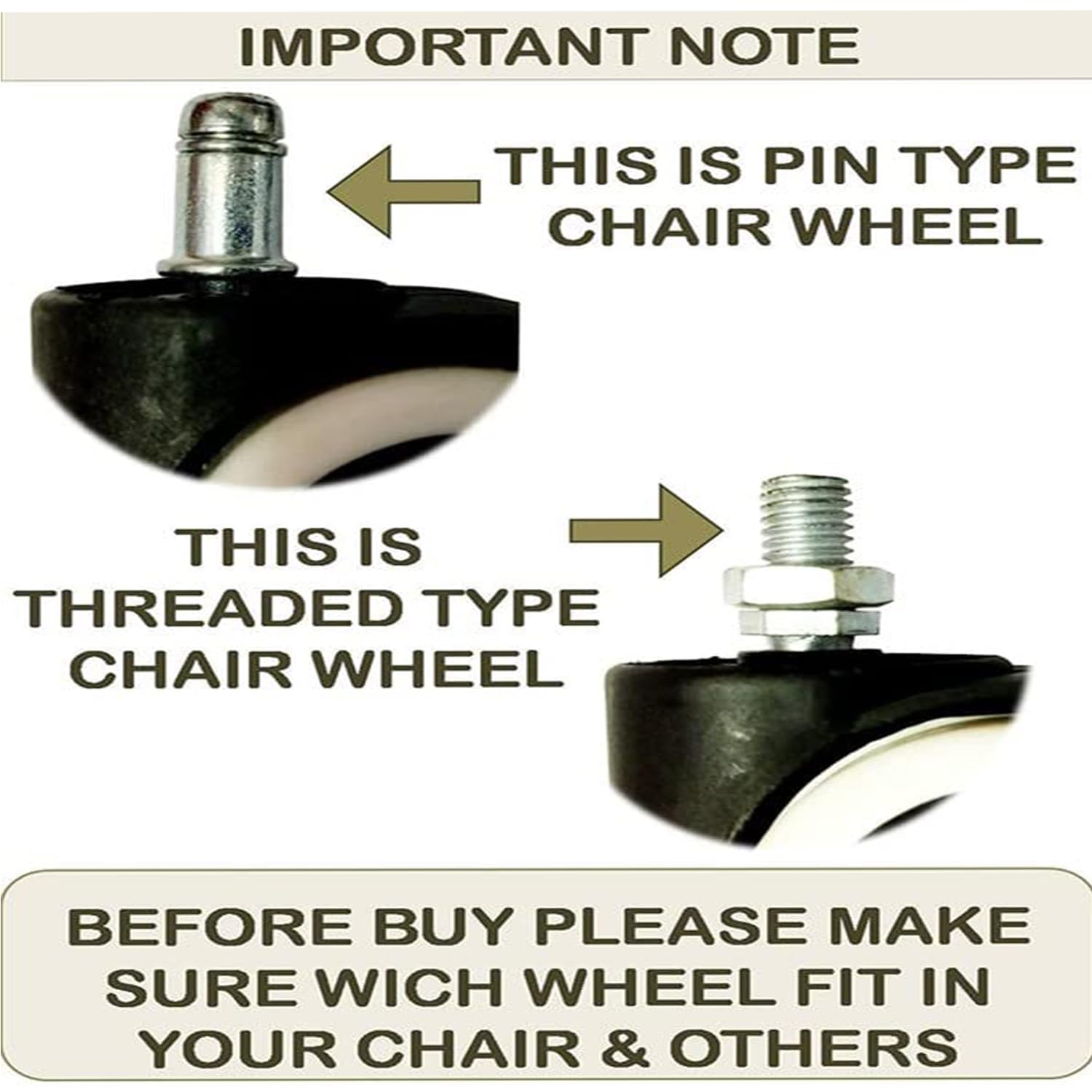 IMPORTANT NOTE

THIS IS PIN TYPE CHAIR WHEEL

THIS IS THREADED TYPE CHAIR WHEEL

BEFORE BUY PLEASE MAKE SURE WICH WHEEL FIT IN YOUR CHAIR & OTHERS