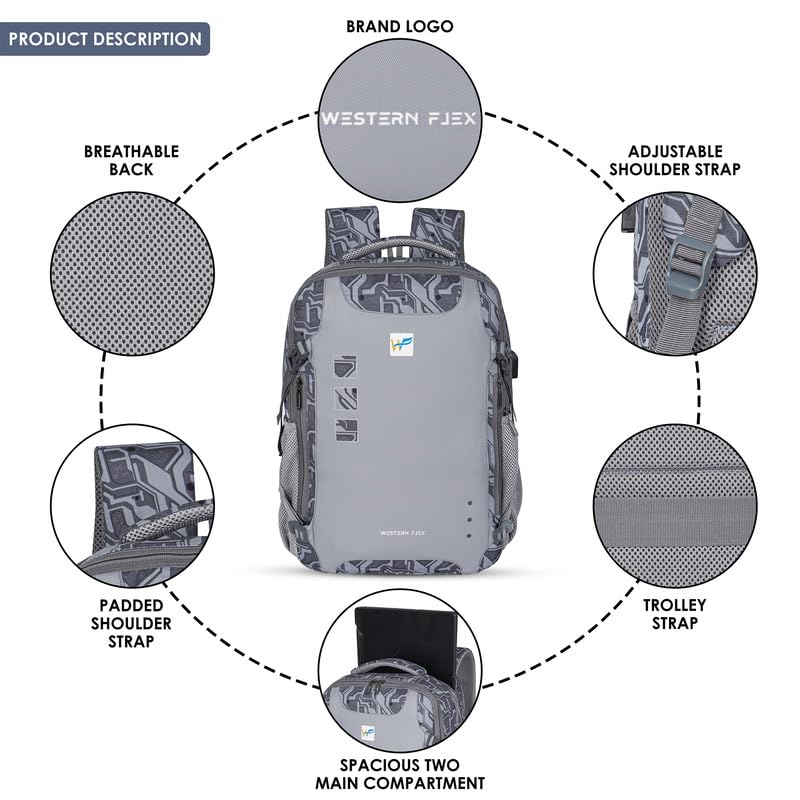 PRODUCT DESCRIPTION

BRAND LOGO

WESTERN FJEX

BREATHABLE BACK

ADJUSTABLE SHOULDER STRAP

WF

WESTERN FJEX

PADDED SHOULDER STRAP

TROLLEY STRAP

WF

SPACIOUS TWO MAIN COMPARTMENT