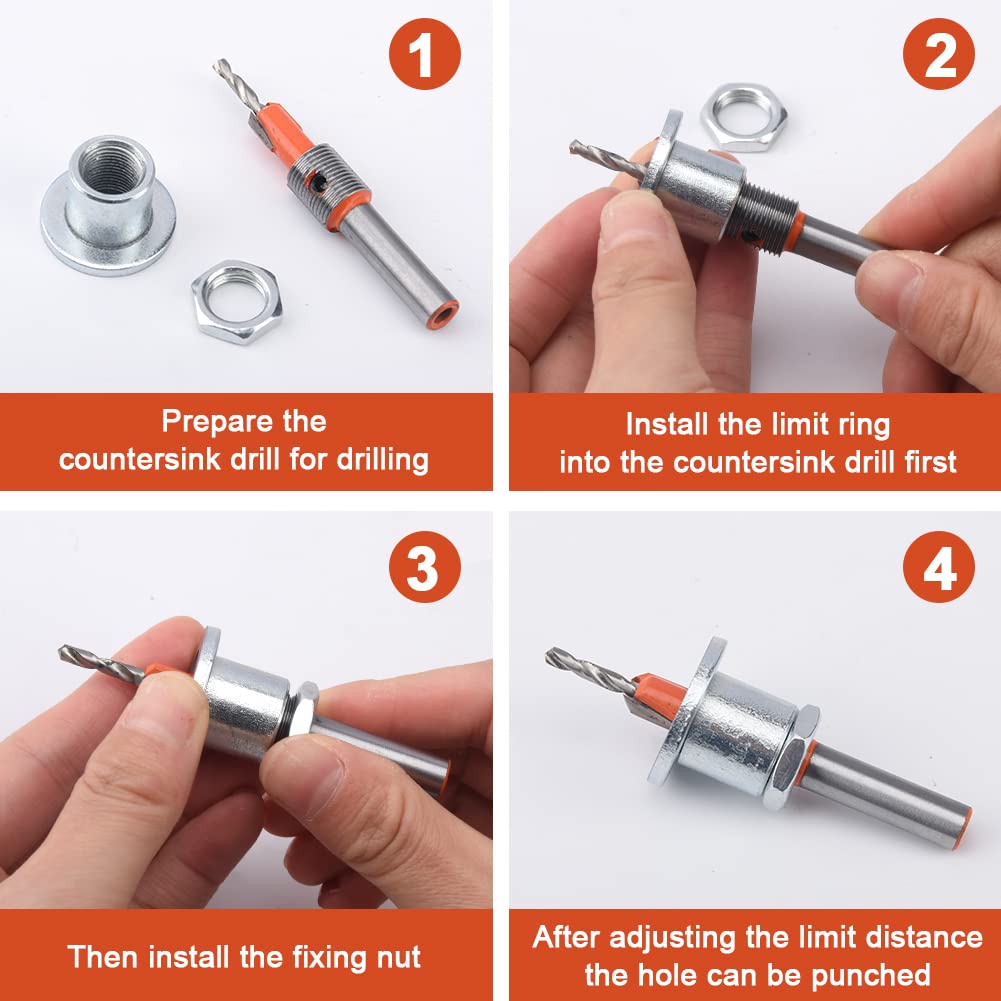 1

Prepare the countersink drill for drilling

2

Install the limit ring into the countersink drill first

3

Then install the fixing nut

4

After adjusting the limit distance the hole can be punched