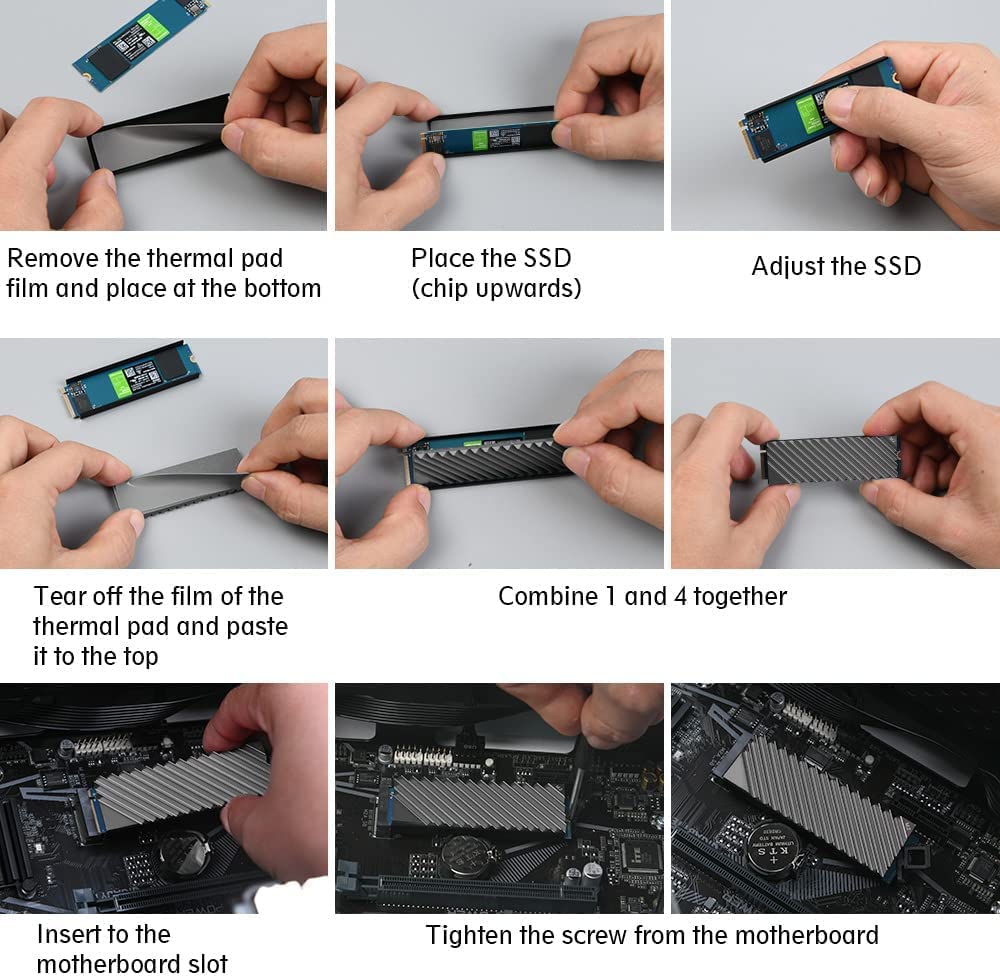 Remove the thermal pad film and place at the bottom

Place the SSD (chip upwards)

Adjust the SSD

Tear off the film of the thermal pad and paste it to the top

Combine 1 and 4 together

Insert to the motherboard slot

Tighten the screw from the motherboard