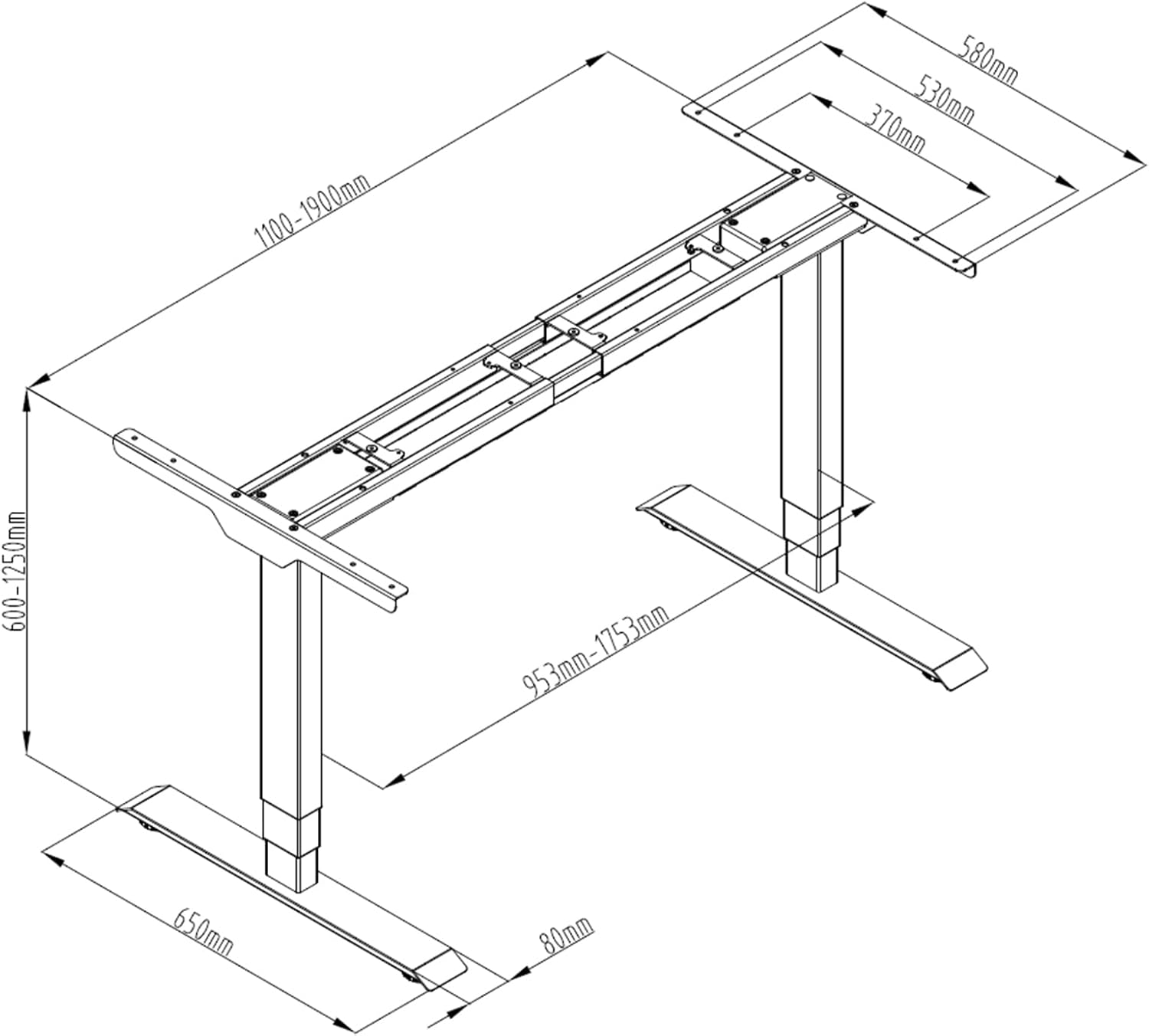 580mm
530mm
370mm
1100-1900mm
600-1250mm
953mm-1753mm
650mm
80mm