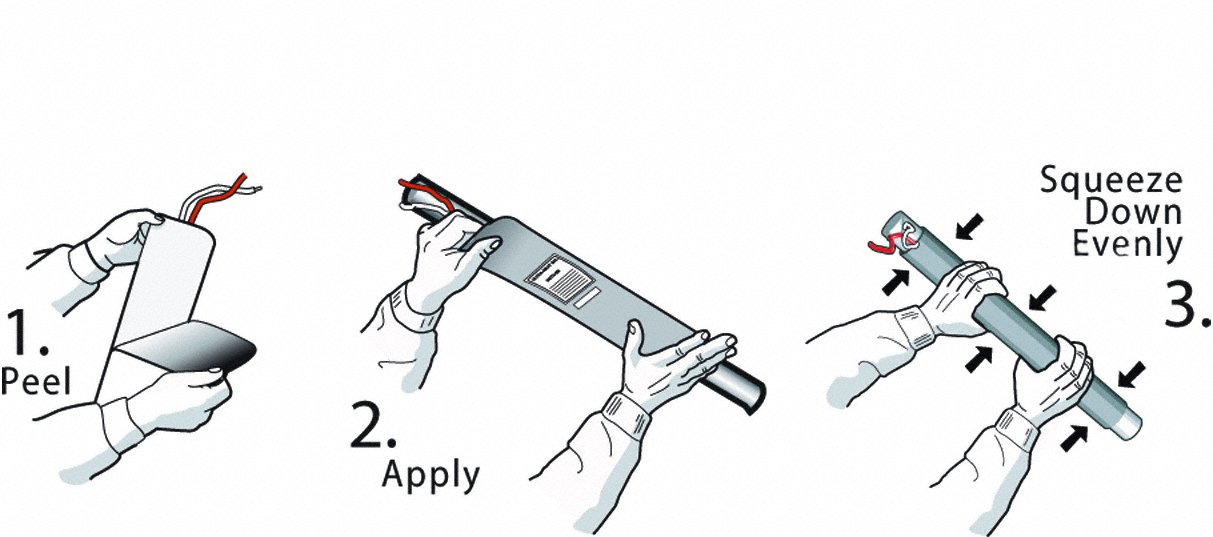 1.
Peel

2.
Apply

Squeeze
Down
Evenly

3.