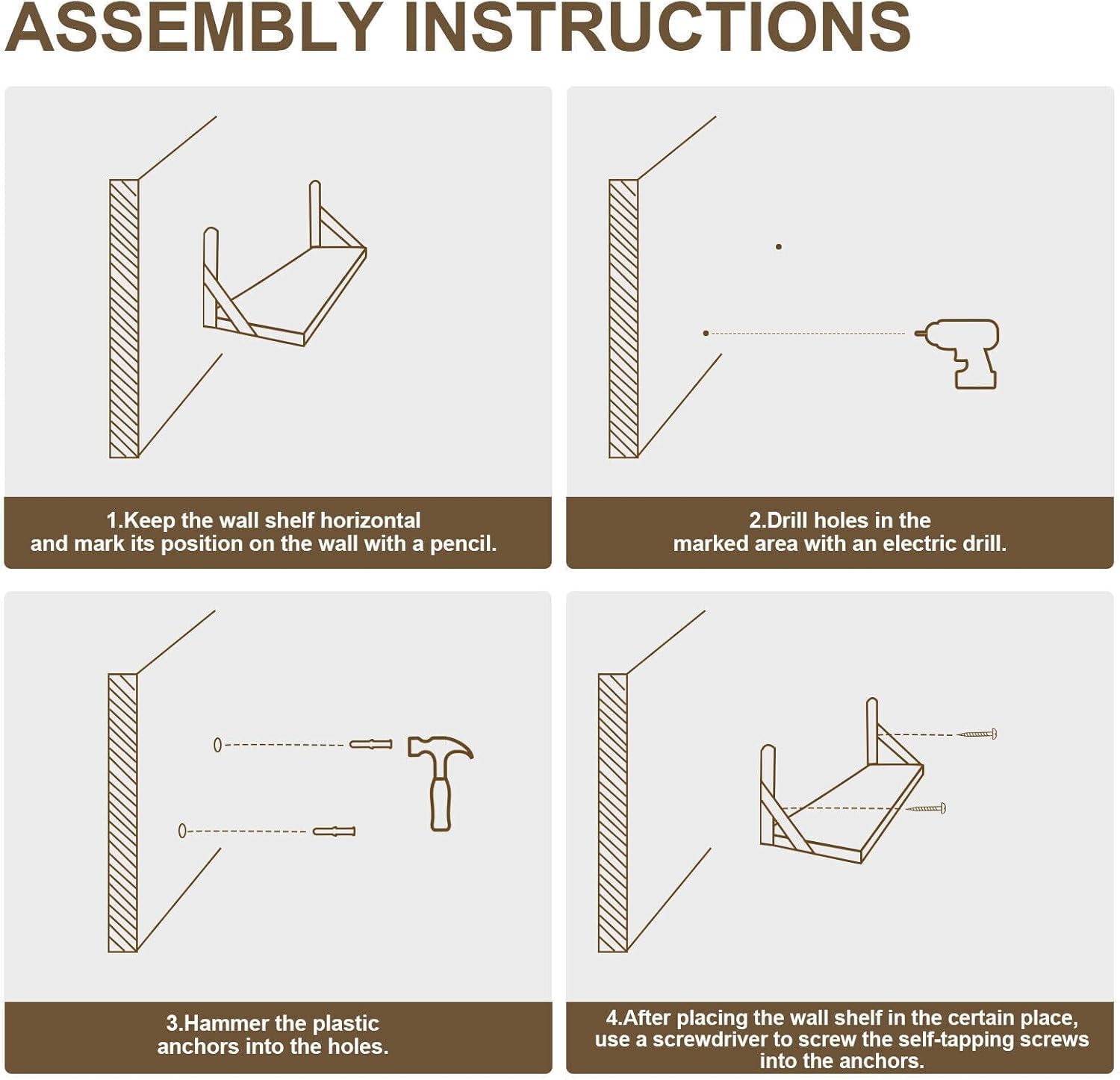 ASSEMBLY INSTRUCTIONS

1.Keep the wall shelf horizontal and mark its position on the wall with a pencil.

2.Drill holes in the marked area with an electric drill.

3.Hammer the plastic anchors into the holes.

4.After placing the wall shelf in the certain place, use a screwdriver to screw the self-tapping screws into the anchors.