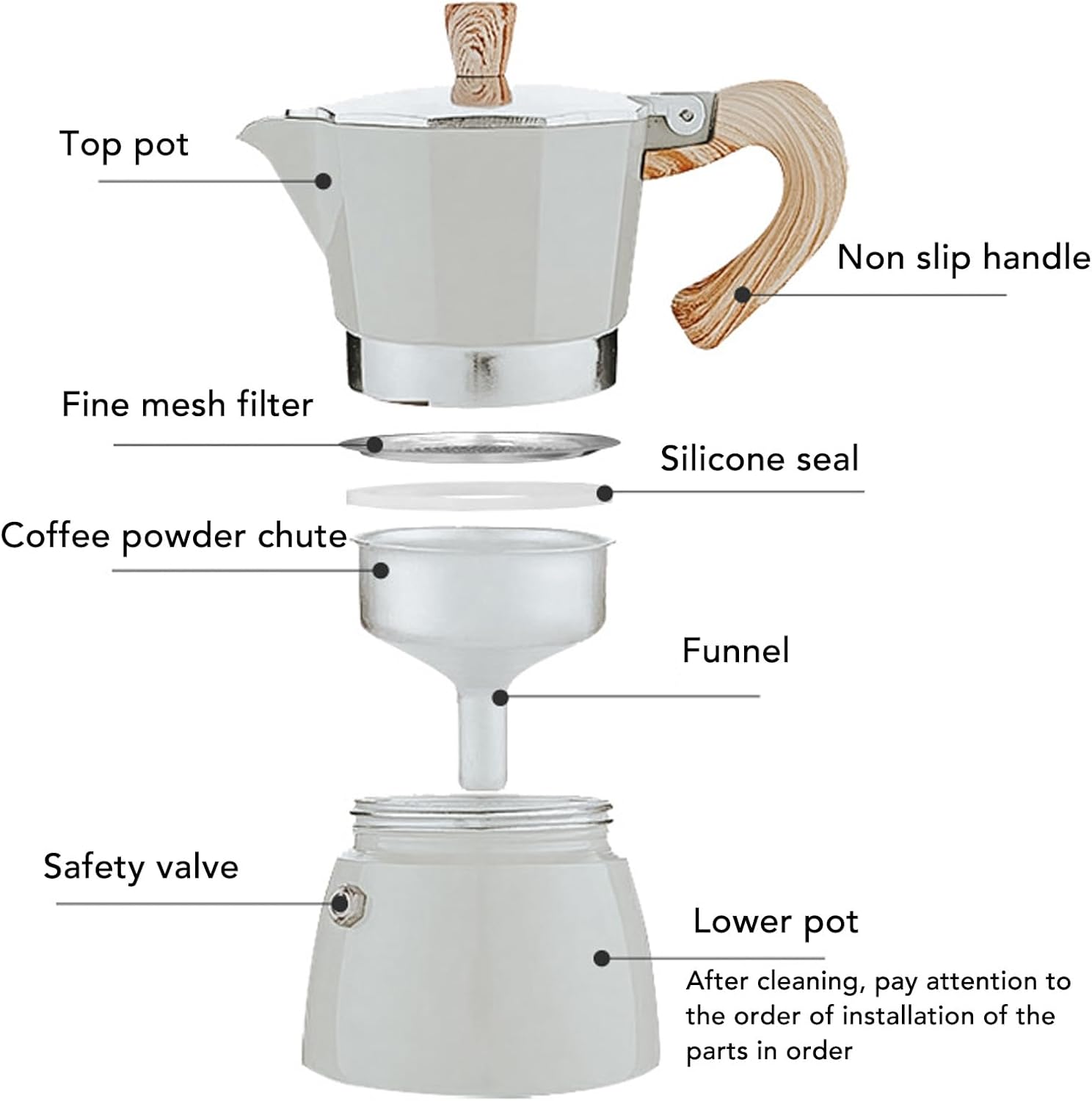 Top pot

Non slip handle

Fine mesh filter

Silicone seal

Coffee powder chute

Funnel

Safety valve

Lower pot

After cleaning, pay attention to the order of installation of the parts in order