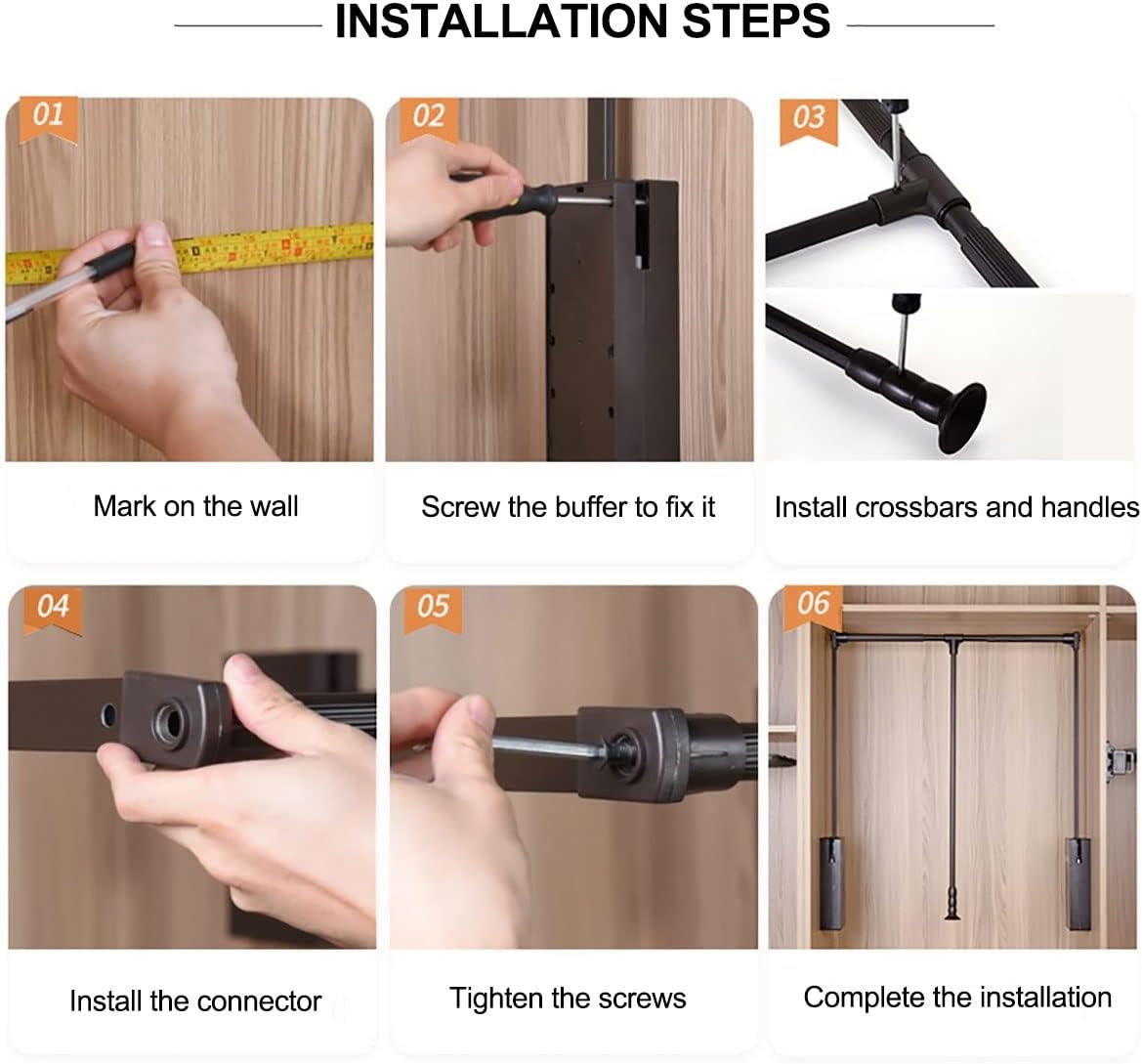 INSTALLATION STEPS

01

Mark on the wall

02

Screw the buffer to fix it

03

Install crossbars and handles

04

Install the connector

05

Tighten the screws

06

Complete the installation