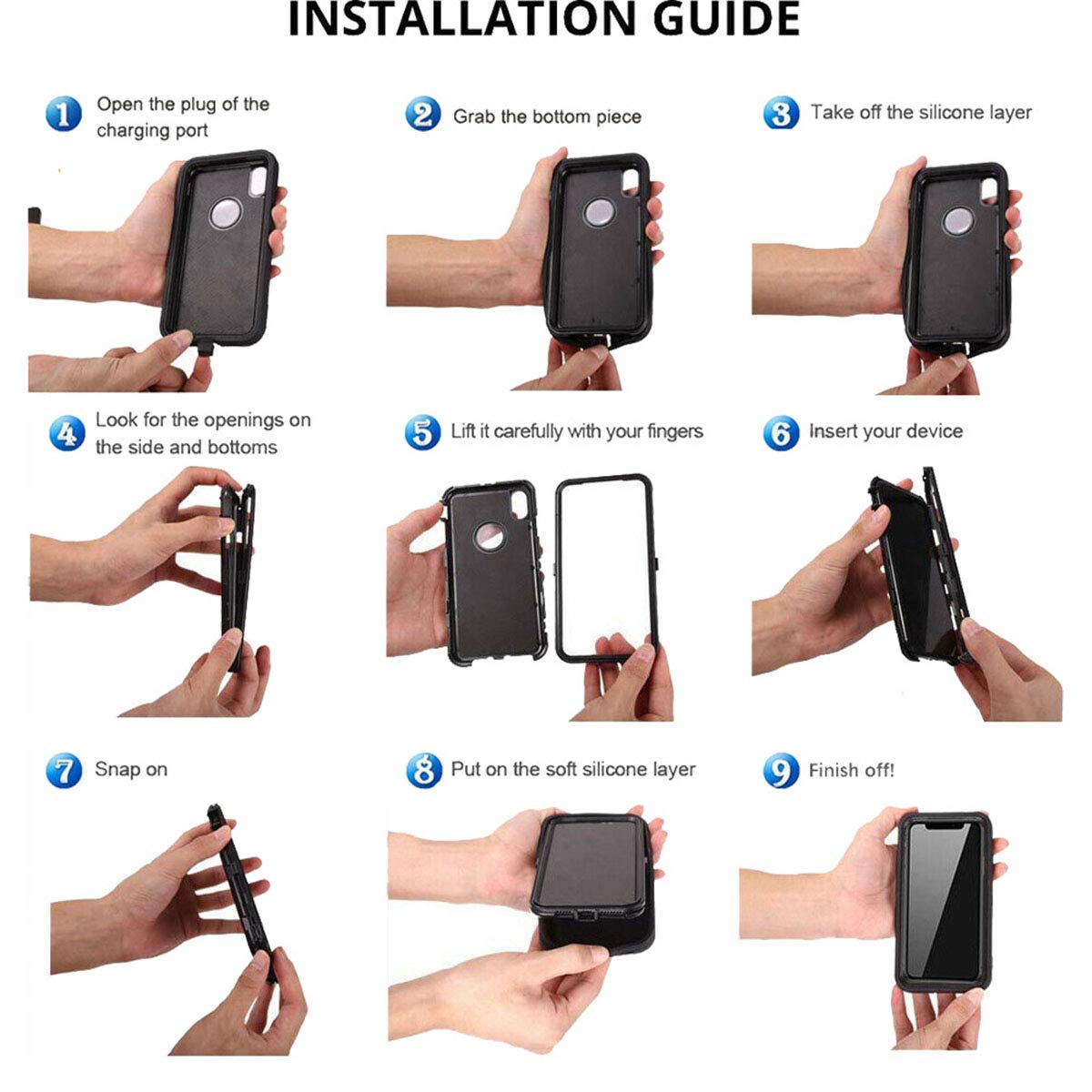 INSTALLATION GUIDE

1 Open the plug of the charging port

2 Grab the bottom piece

3 Take off the silicone layer

4 Look for the openings on the side and bottoms

5 Lift it carefully with your fingers

6 Insert your device

7 Snap on

8 Put on the soft silicone layer

9 Finish off!