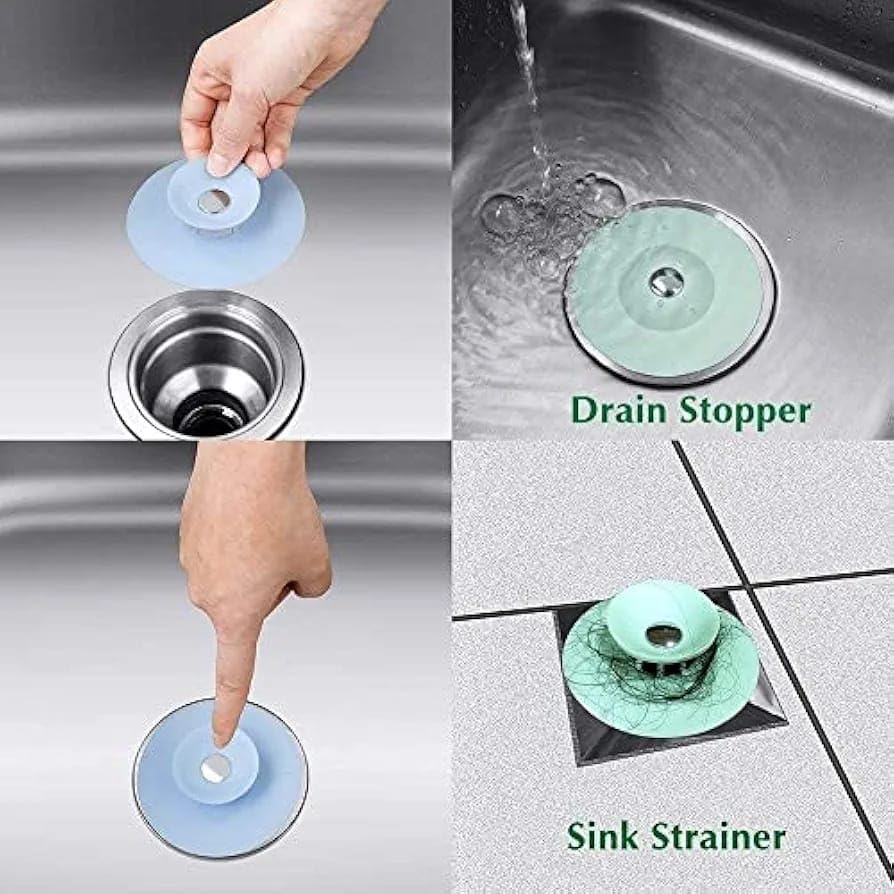 Drain Stopper

Sink Strainer