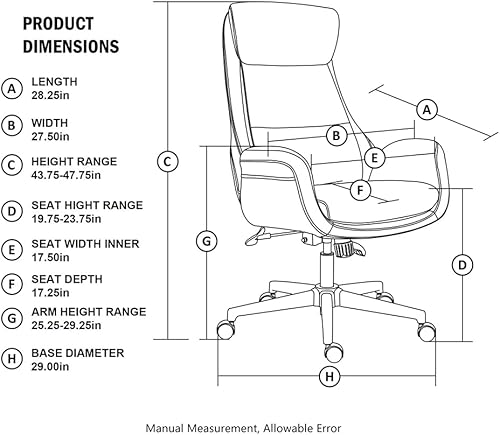 PRODUCT DIMENSIONS

A LENGTH 28.25in

B WIDTH 27.50in

C HEIGHT RANGE 43.75-47.75in

D SEAT HIGHT RANGE 19.75-23.75in

E SEAT WIDTH INNER 17.50in

F SEAT DEPTH 17.25in

G ARM HEIGHT RANGE 25.25-29.25in

H BASE DIAMETER 29.00in

A

B

C

E

F

G

D

H

Manual Measurement, Allowable Error