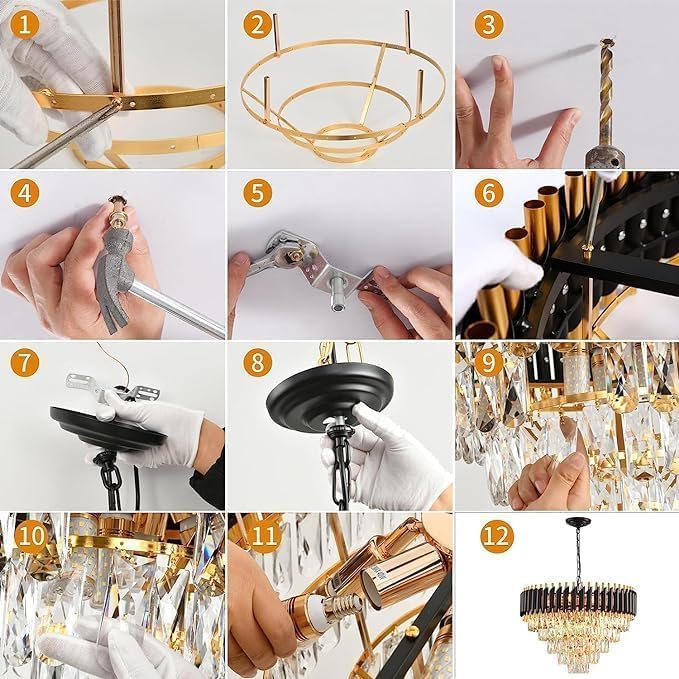 1

2

3

4

5

6

7

8

9

10

11

12