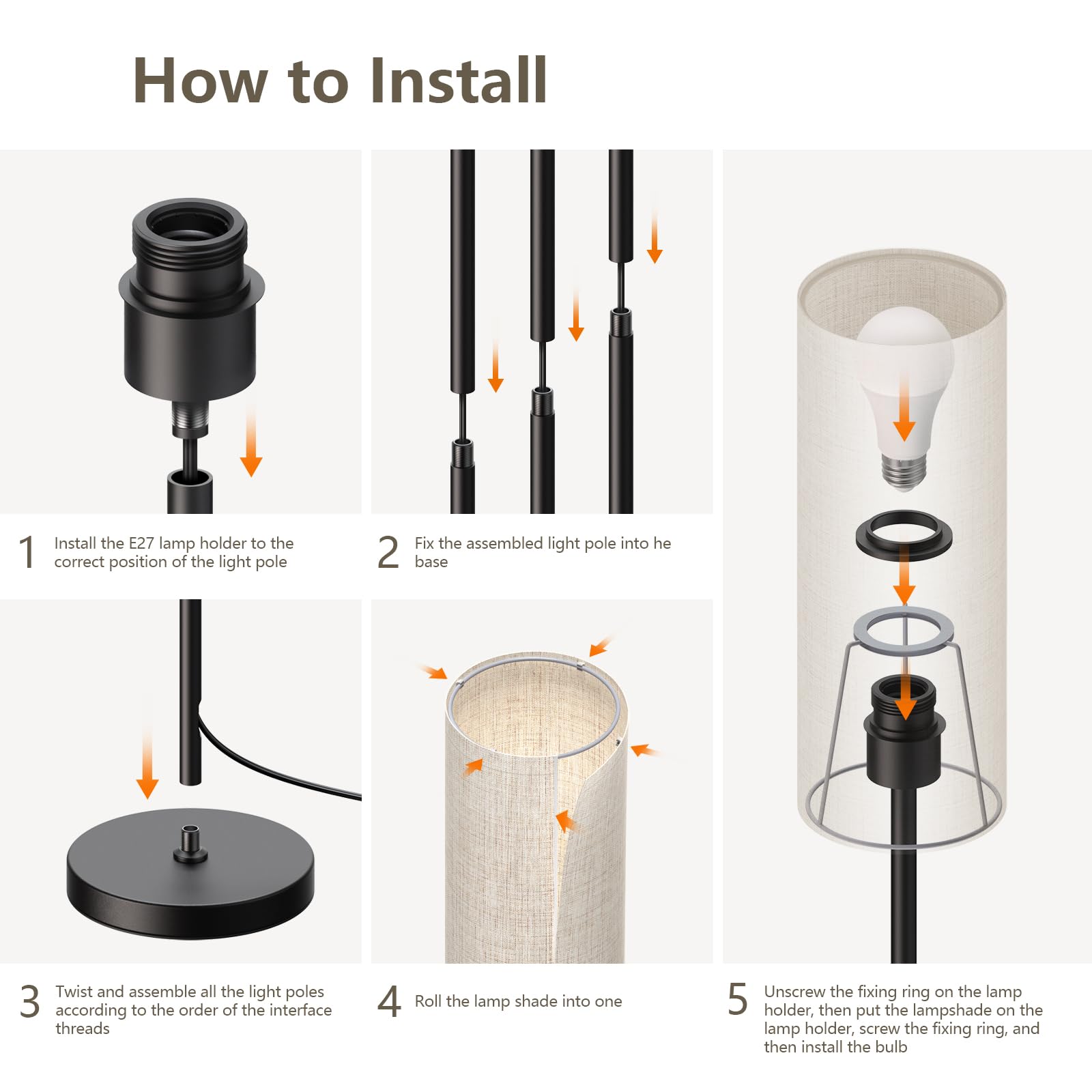 How to Install

1 Install the E27 lamp holder to the correct position of the light pole

2 Fix the assembled light pole into he base

3 Twist and assemble all the light poles according to the order of the interface threads

4 Roll the lamp shade into one

5 Unscrew the fixing ring on the lamp holder, then put the lampshade on the lamp holder, screw the fixing ring, and then install the bulb