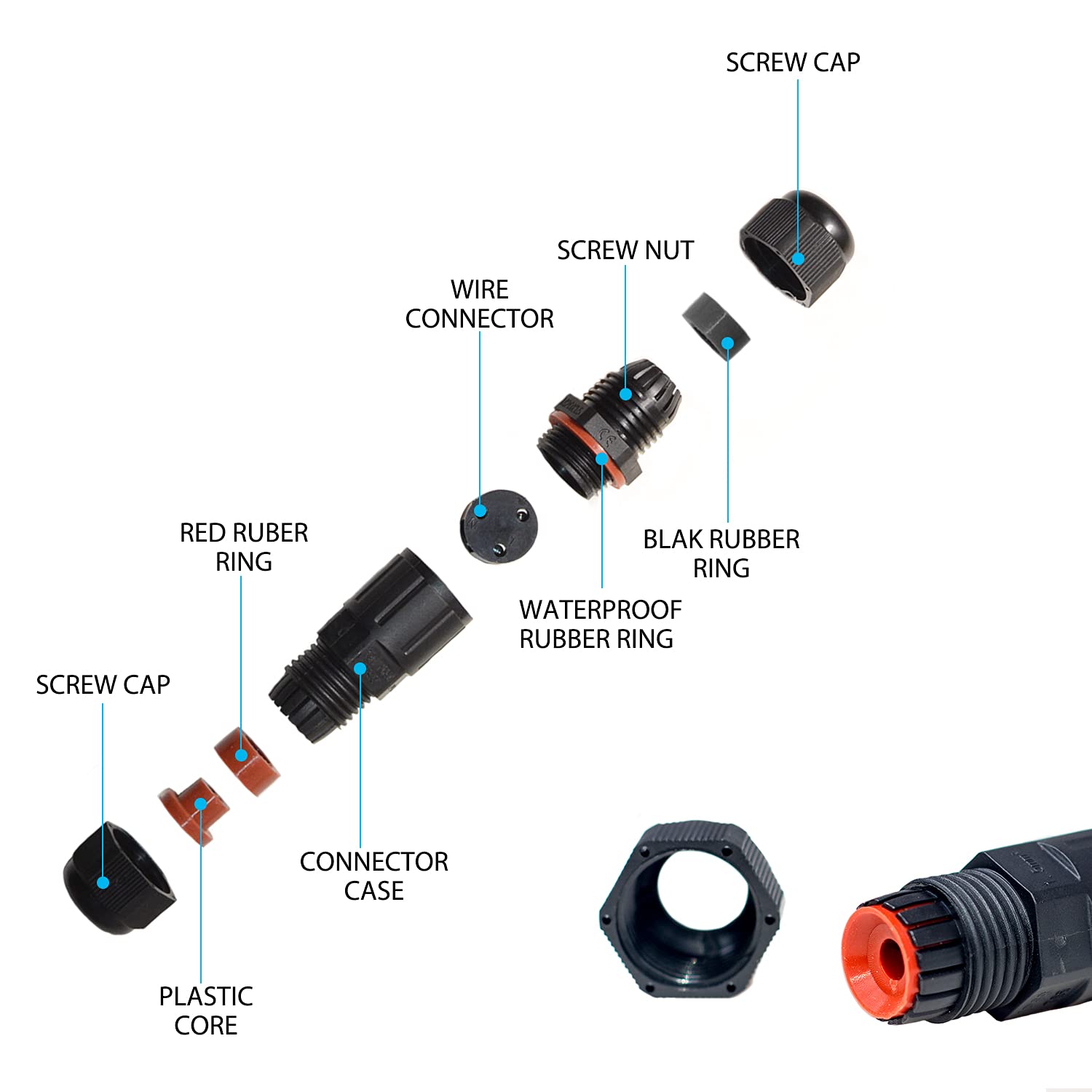 SCREW CAP

SCREW NUT

WIRE CONNECTOR

RED RUBER RING

BLAK RUBBER RING

WATERPROOF RUBBER RING

SCREW CAP

CONNECTOR CASE

PLASTIC CORE