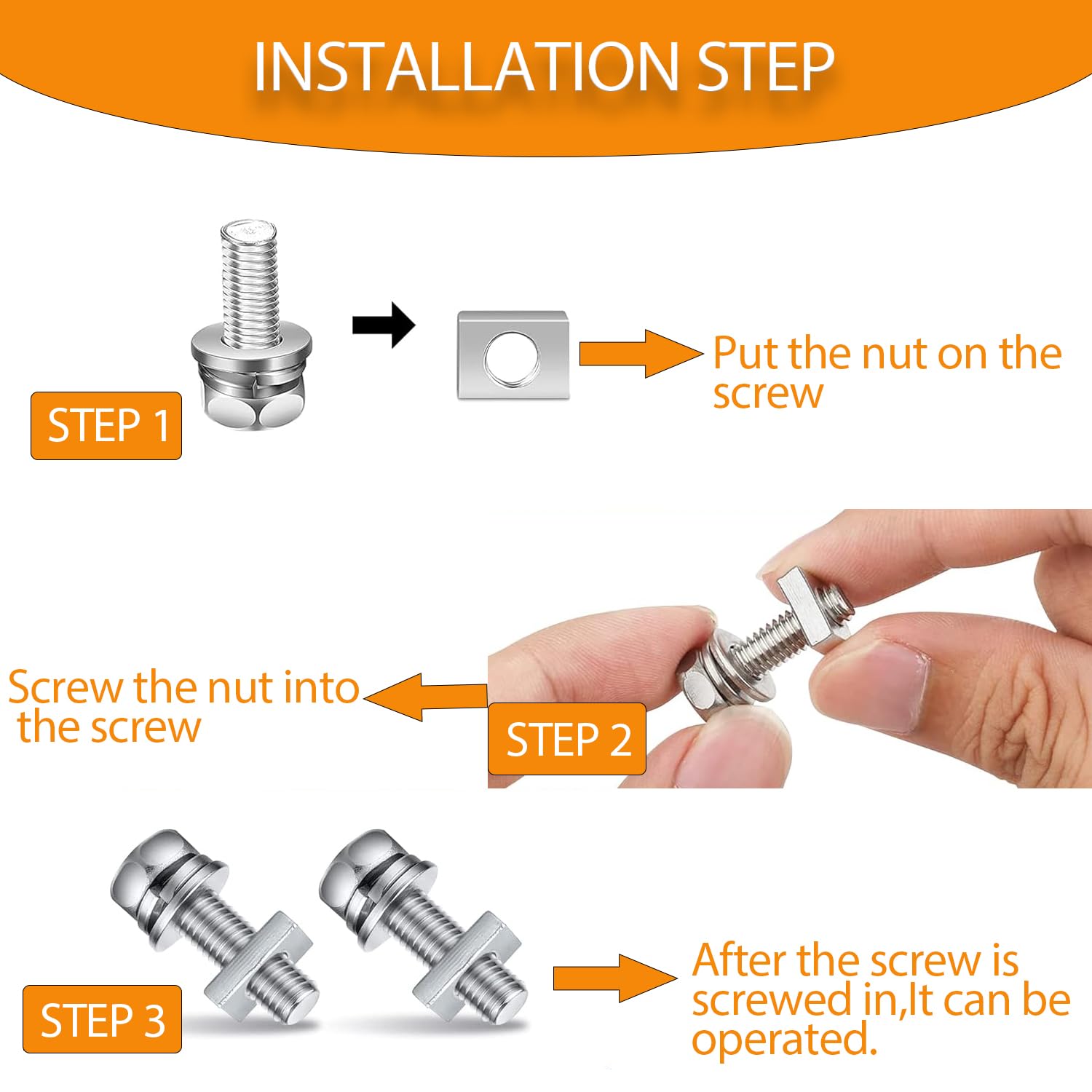 INSTALLATION STEP

STEP 1

Put the nut on the screw

Screw the nut into the screw

STEP 2

STEP 3

After the screw is screwed in,It can be operated.